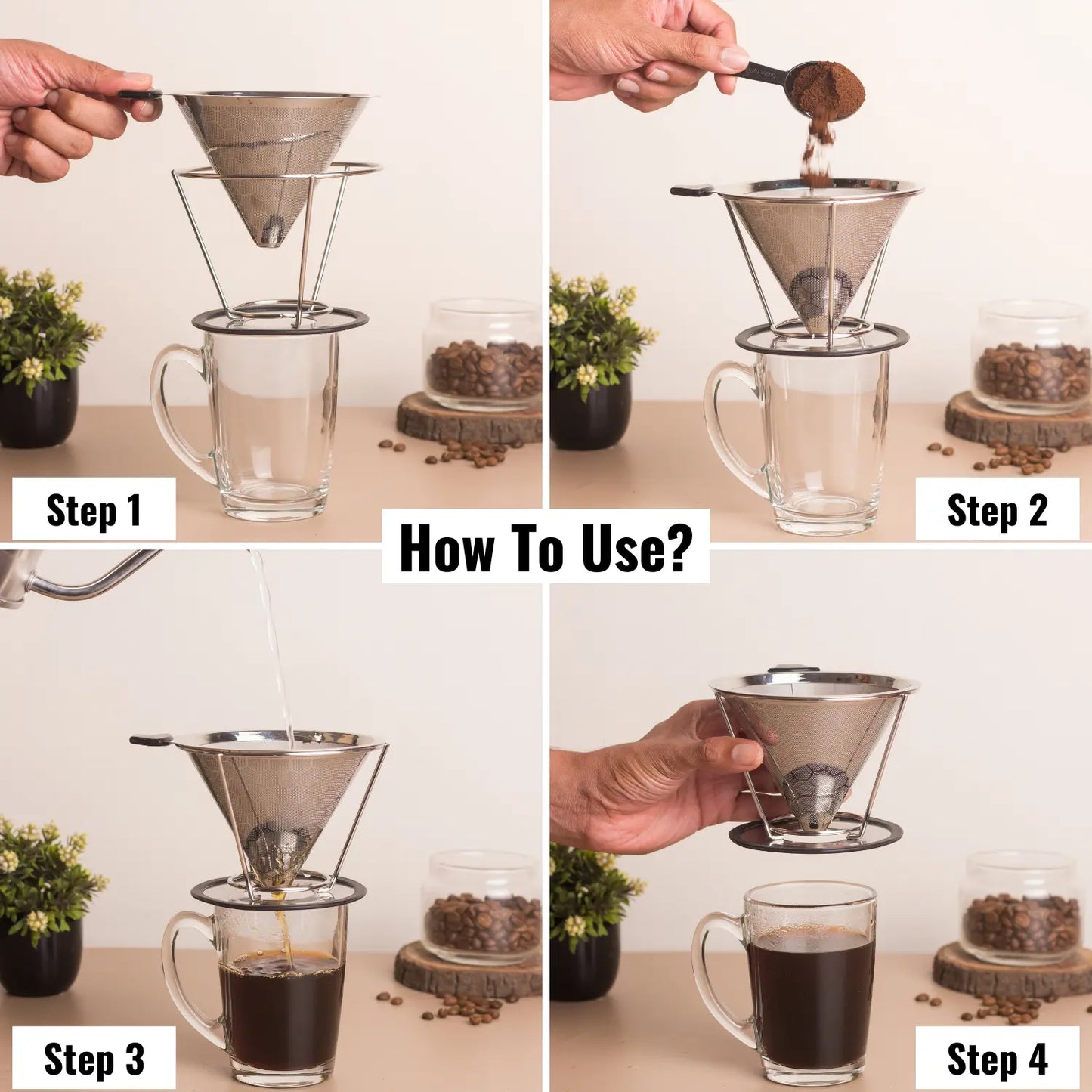 Step 1

Step 2

How To Use?

Step 3

Step 4