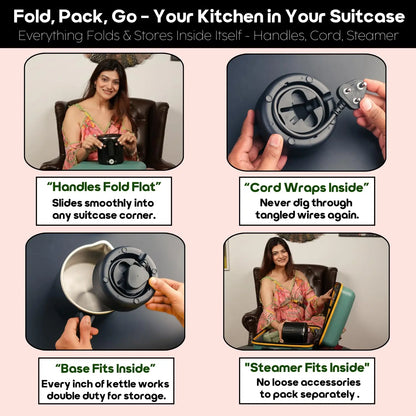 Fold, Pack, Go - Your Kitchen in Your Suitcase
Everything Folds & Stores Inside Itself - Handles, Cord, Steamer

“Handles Fold Flat”
Slides smoothly into any suitcase corner.

“Cord Wraps Inside”
Never dig through tangled wires again.

“Base Fits Inside”
Every inch of kettle works double duty for storage.

"Steamer Fits Inside"
No loose accessories to pack separately .