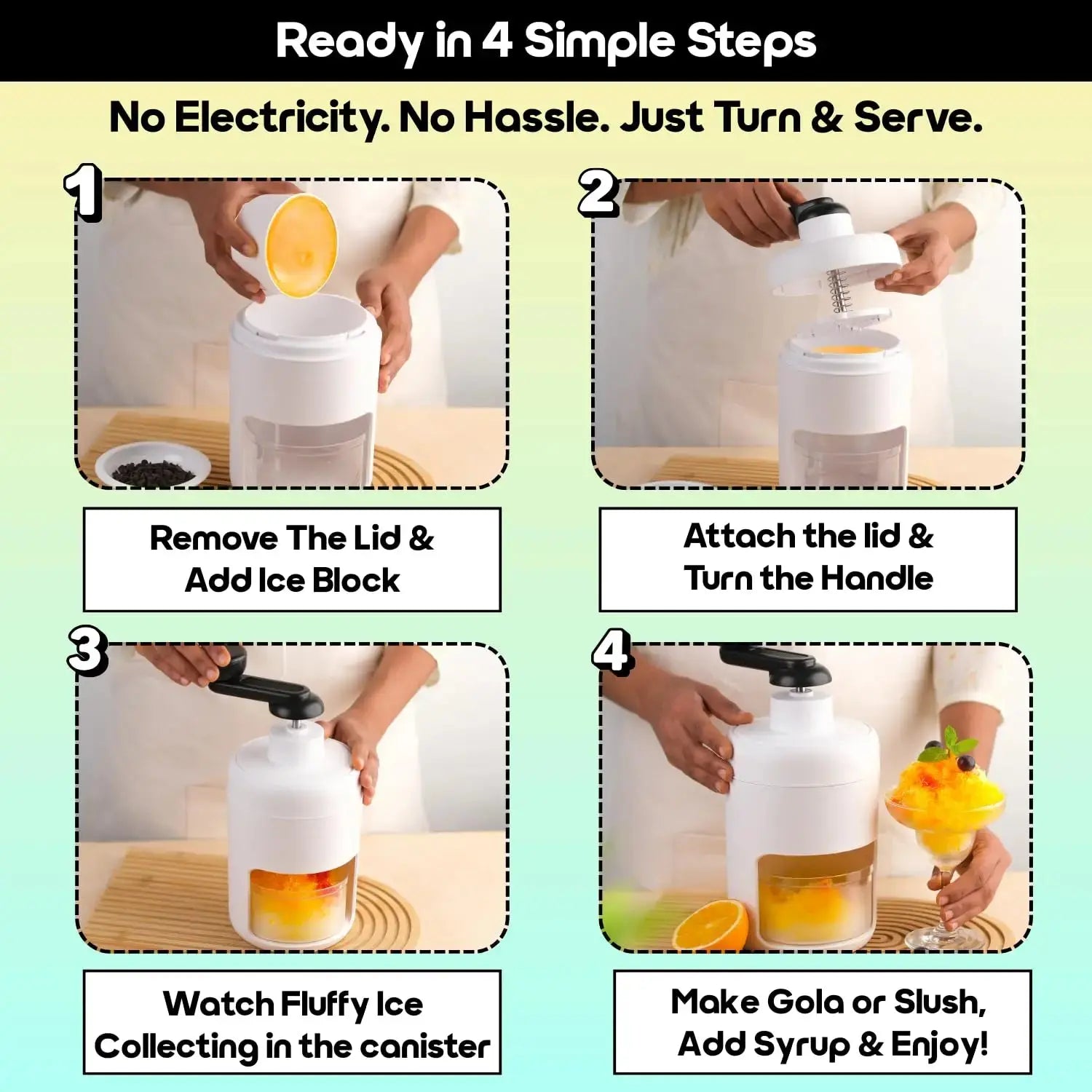 Ready in 4 Simple Steps

No Electricity. No Hassle. Just Turn & Serve.

1

Remove The Lid & Add Ice Block

2

Attach the lid & Turn the Handle

3

Watch Fluffy Ice Collecting in the canister

4

Make Gola or Slush, Add Syrup & Enjoy!