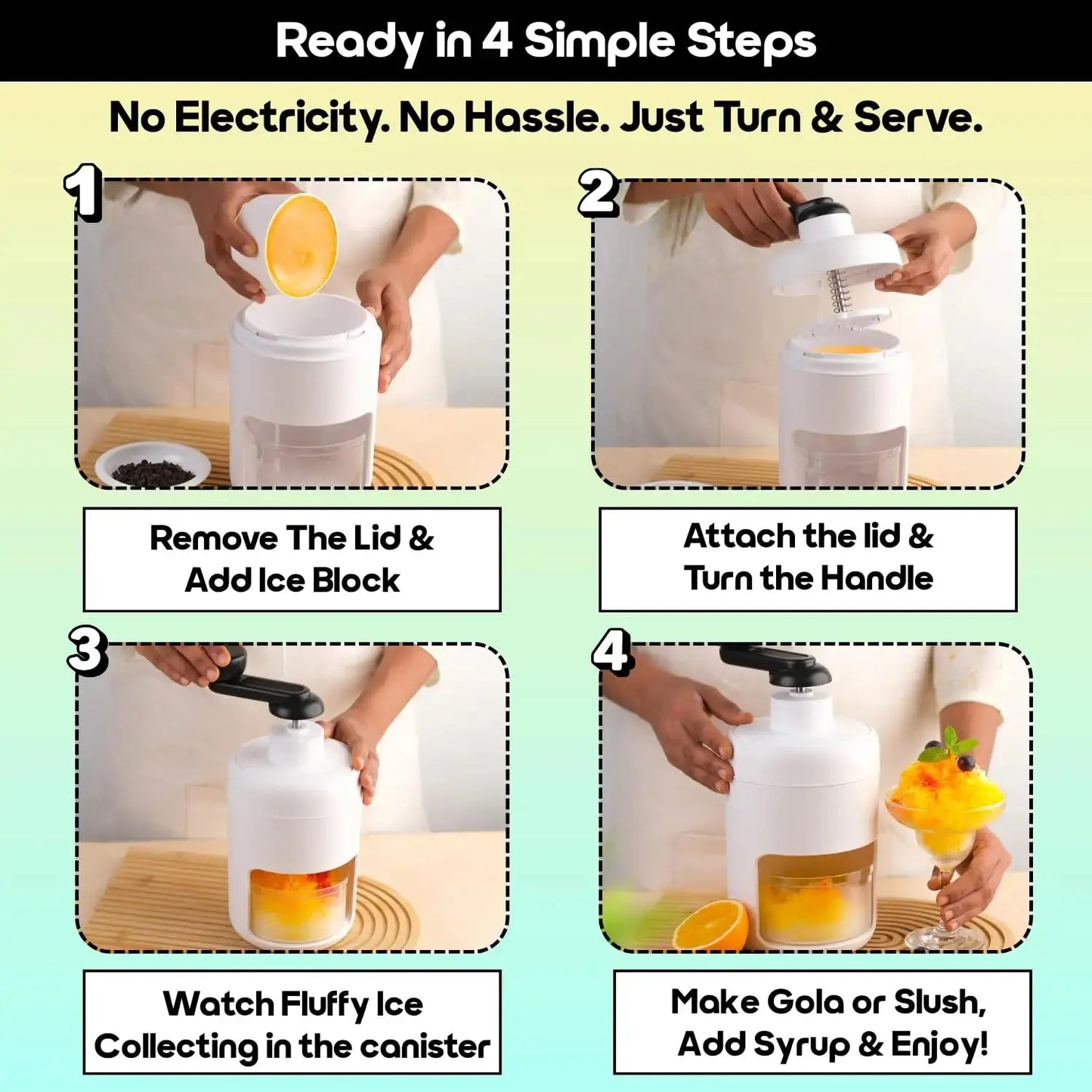 Ready in 4 Simple Steps

No Electricity. No Hassle. Just Turn & Serve.

1

Remove The Lid & Add Ice Block

2

Attach the lid & Turn the Handle

3

Watch Fluffy Ice Collecting in the canister

4

Make Gola or Slush, Add Syrup & Enjoy!