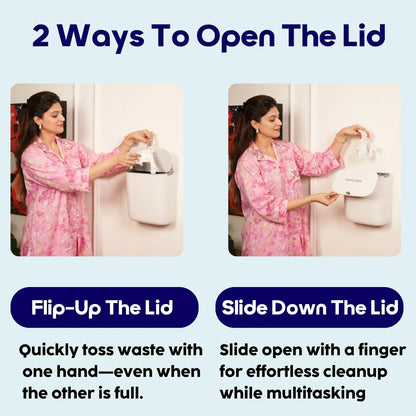 2 Ways To Open The Lid

Flip-Up The Lid

Quickly toss waste with one hand—even when the other is full.

Slide Down The Lid

Slide open with a finger for effortless cleanup while multitasking