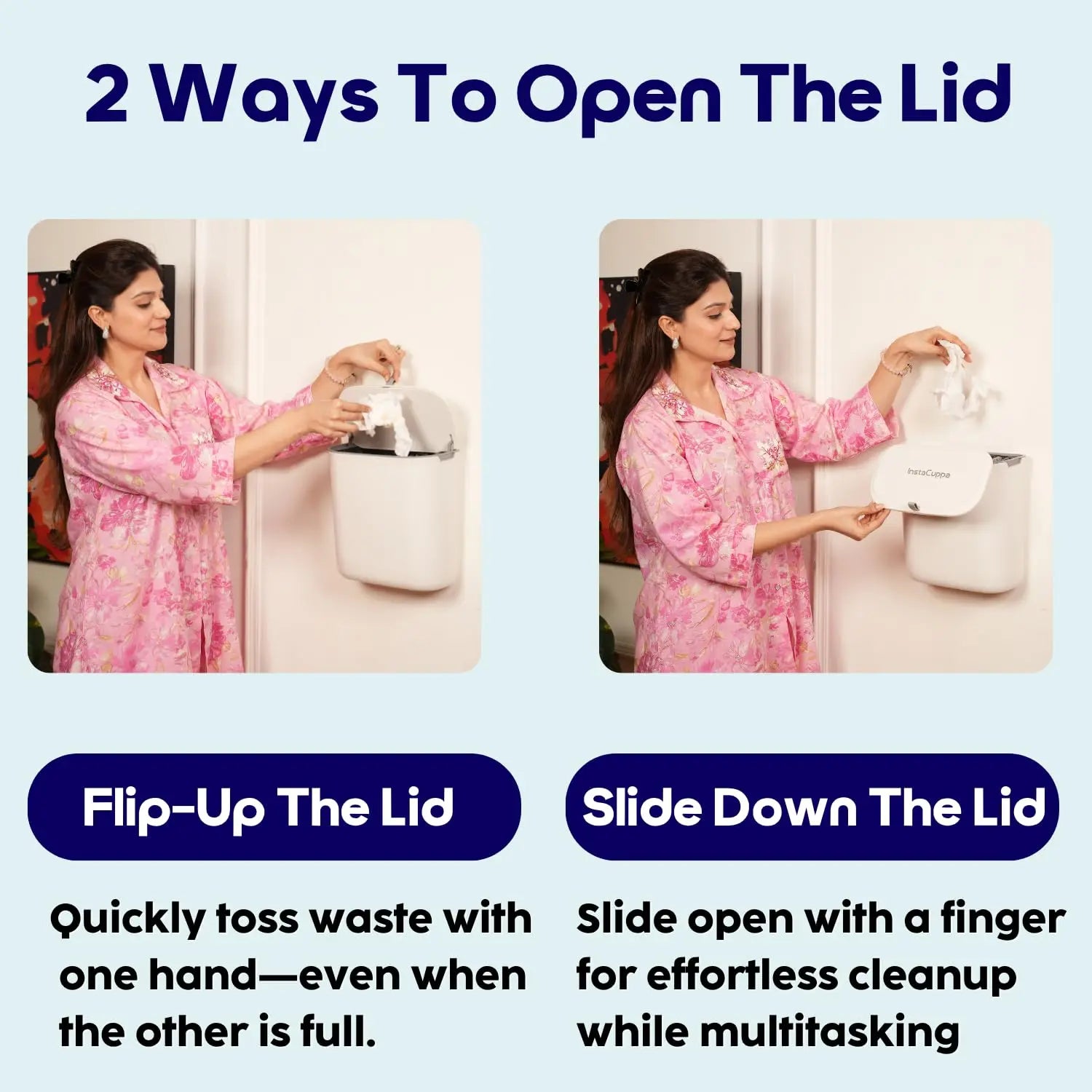 2 Ways To Open The Lid

InstaCuppa

Flip-Up The Lid

Quickly toss waste with one hand—even when the other is full.

Slide Down The Lid

Slide open with a finger for effortless cleanup while multitasking