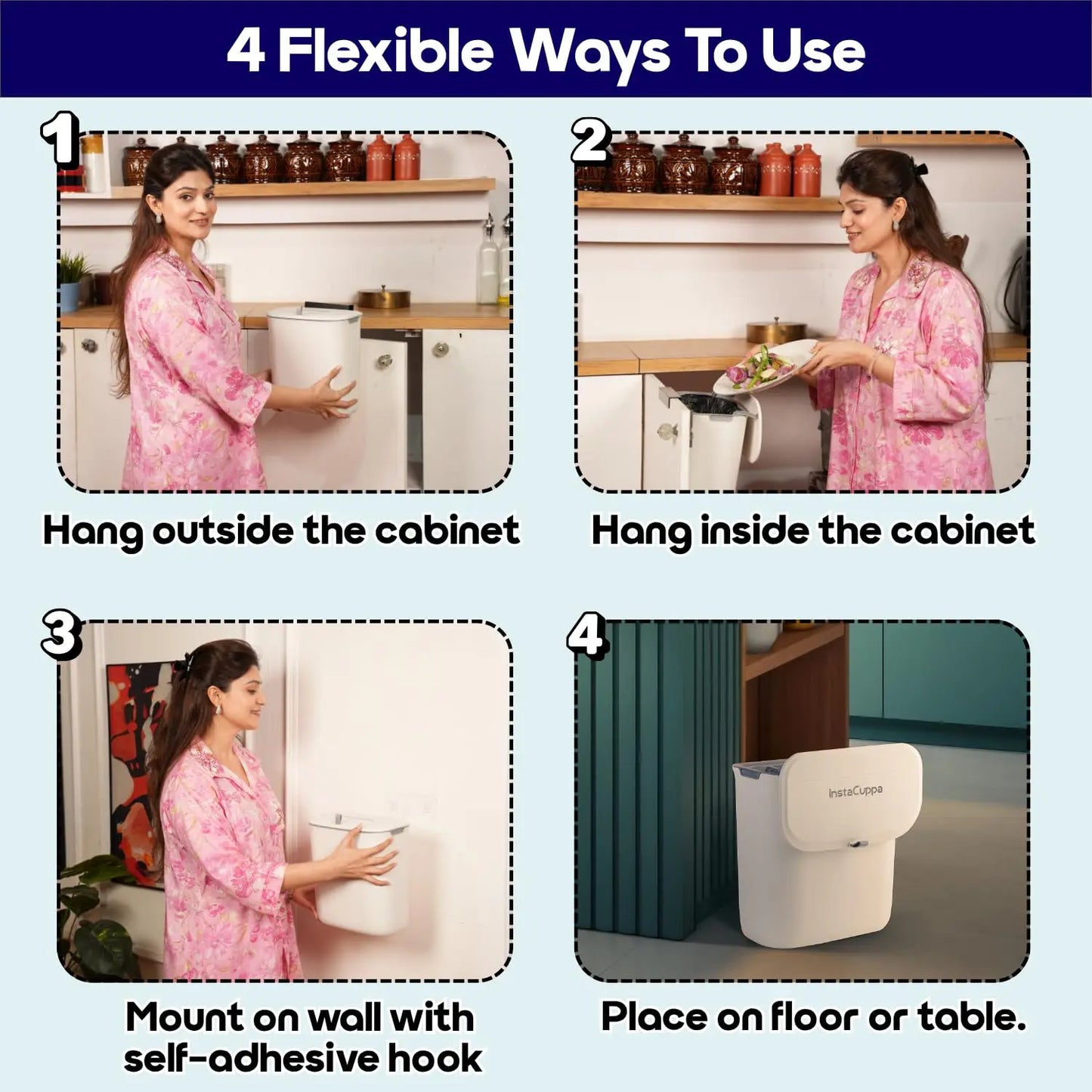 4 Flexible Ways To Use

1

Hang outside the cabinet

2

Hang inside the cabinet

3

Mount on wall with self-adhesive hook

4

InstaCuppa

Place on floor or table.