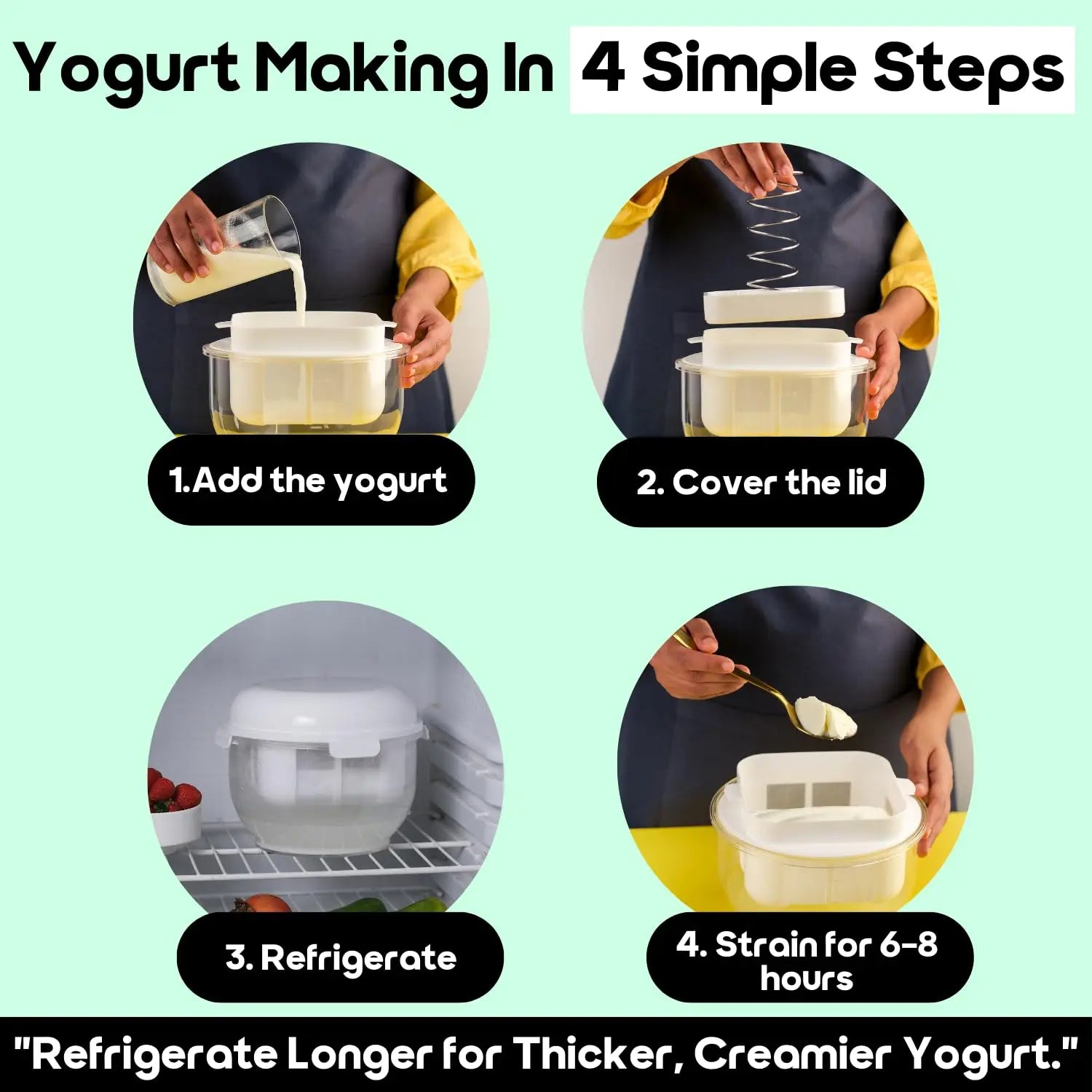 Yogurt Making In 4 Simple Steps

1.Add the yogurt

2. Cover the lid

3. Refrigerate

4. Strain for 6-8 hours

"Refrigerate Longer for Thicker, Creamier Yogurt."