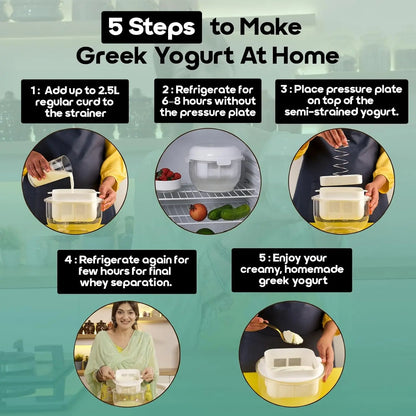 5 Steps to Make Greek Yogurt At Home

1: Add up to 2.5L regular curd to the strainer

2 : Refrigerate for 6-8 hours without the pressure plate

3 : Place pressure plate on top of the semi-strained yogurt.

4 : Refrigerate again for few hours for final whey separation.

5 : Enjoy your creamy, homemade greek yogurt