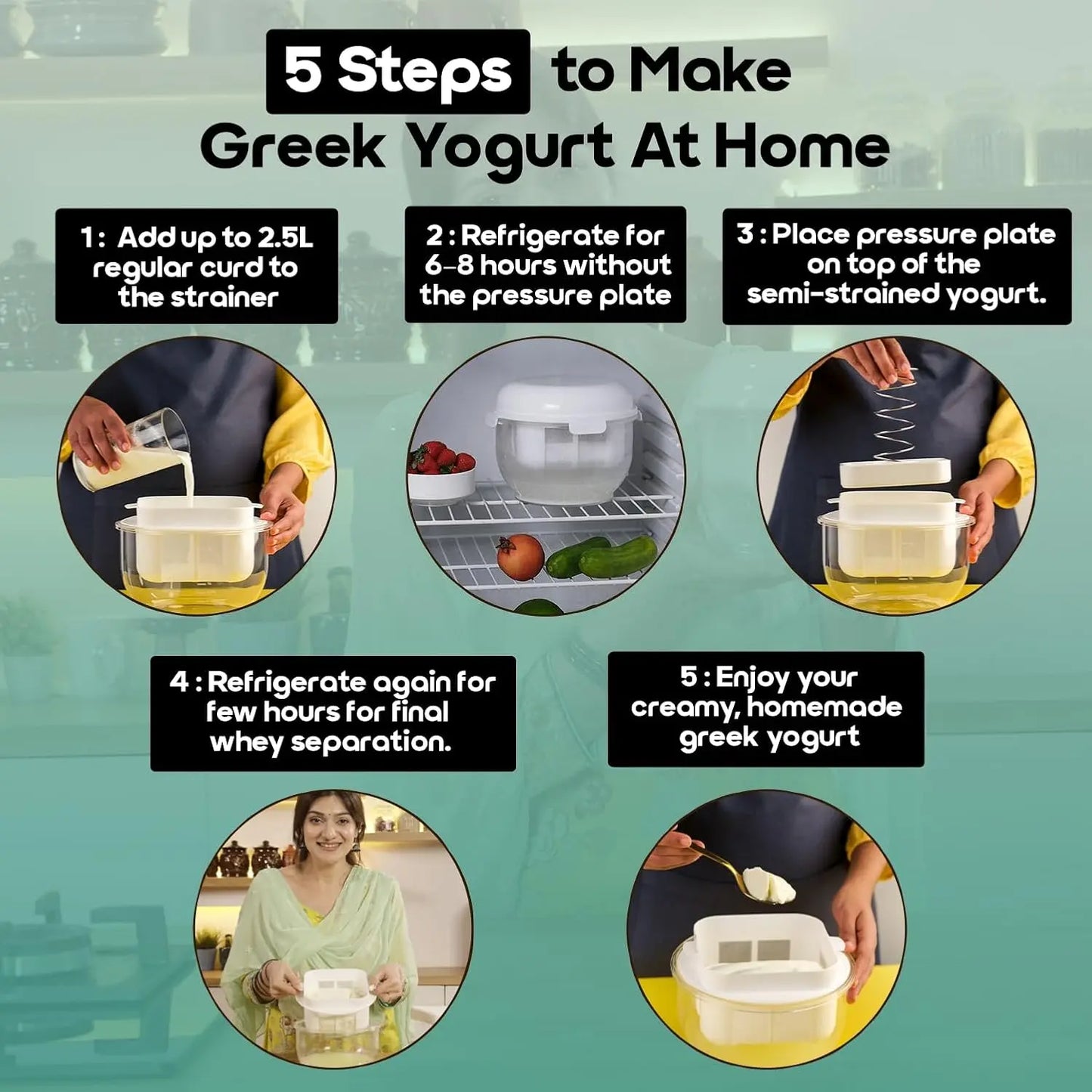 5 Steps to Make Greek Yogurt At Home

1: Add up to 2.5L regular curd to the strainer

2 : Refrigerate for 6-8 hours without the pressure plate

3 : Place pressure plate on top of the semi-strained yogurt.

4 : Refrigerate again for few hours for final whey separation.

5 : Enjoy your creamy, homemade greek yogurt