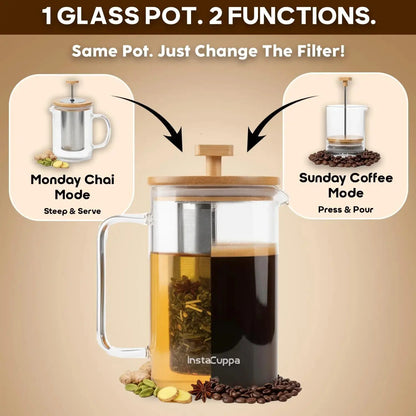 1 GLASS POT. 2 FUNCTIONS.

Same Pot. Just Change The Filter!

Monday Chai Mode
Steep & Serve

Sunday Coffee Mode
Press & Pour

InstaCuppa