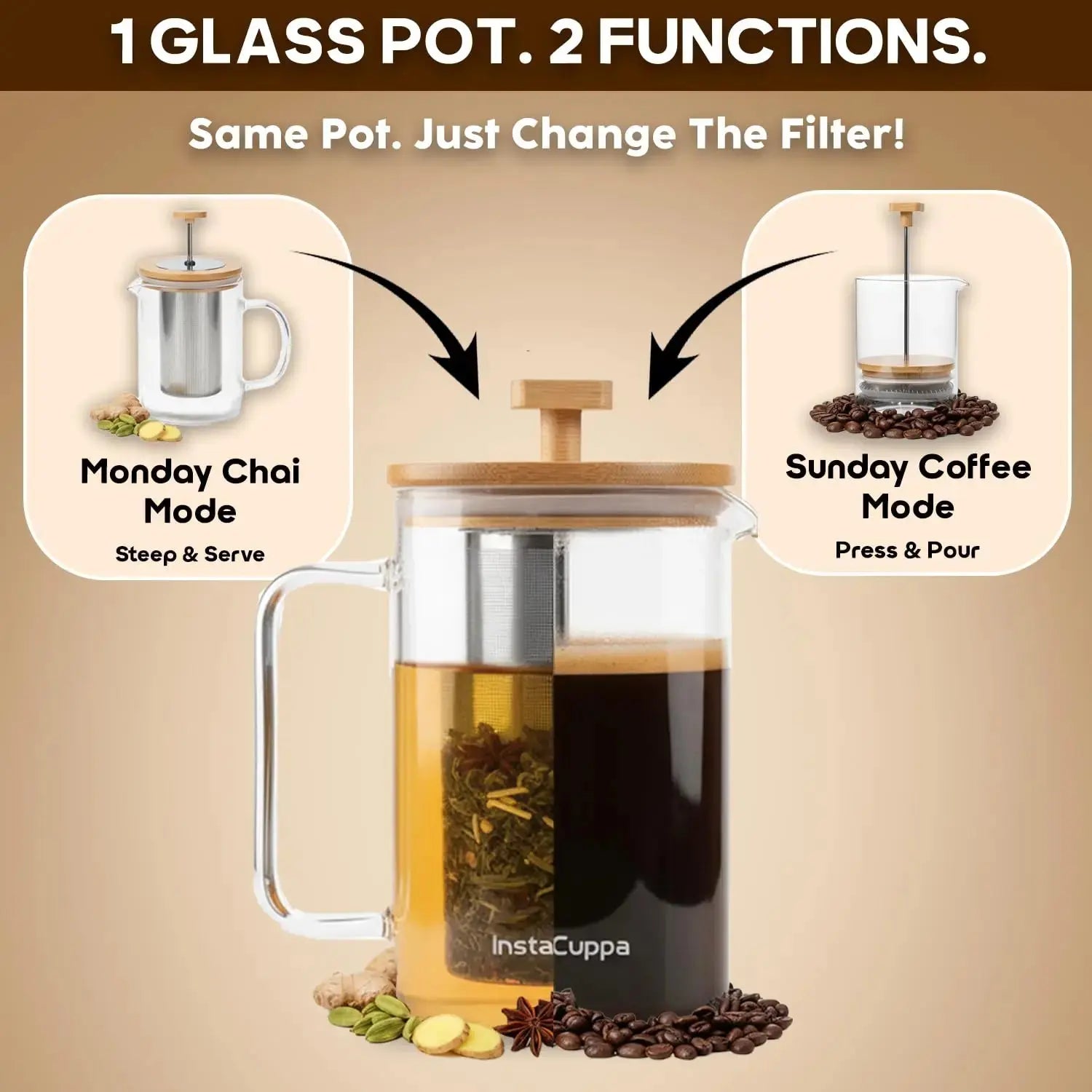 1 GLASS POT. 2 FUNCTIONS.

Same Pot. Just Change The Filter!

Monday Chai Mode

Steep & Serve

Sunday Coffee Mode

Press & Pour

InstaCuppa