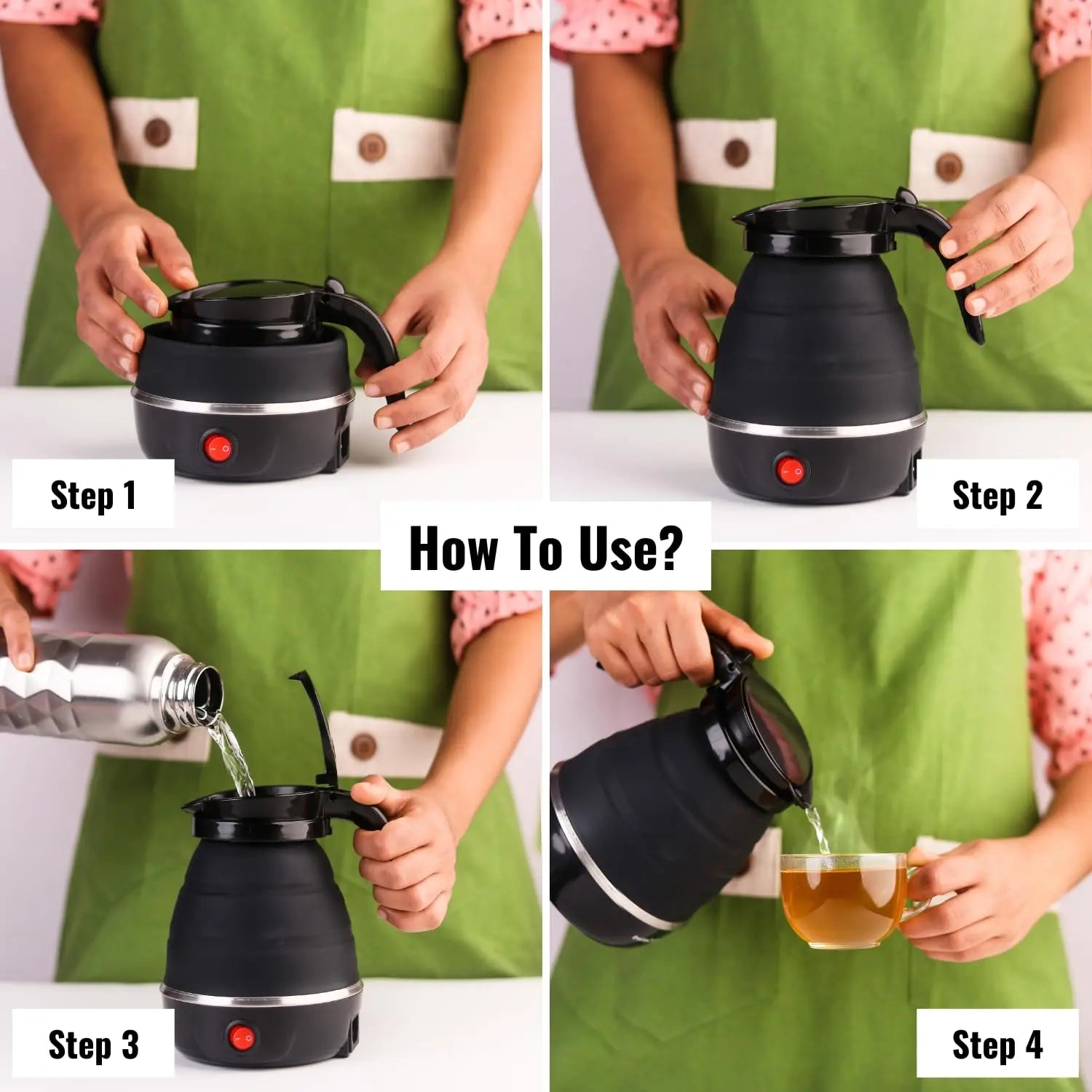 Step 1

Step 2

How To Use?

Step 3

Step 4