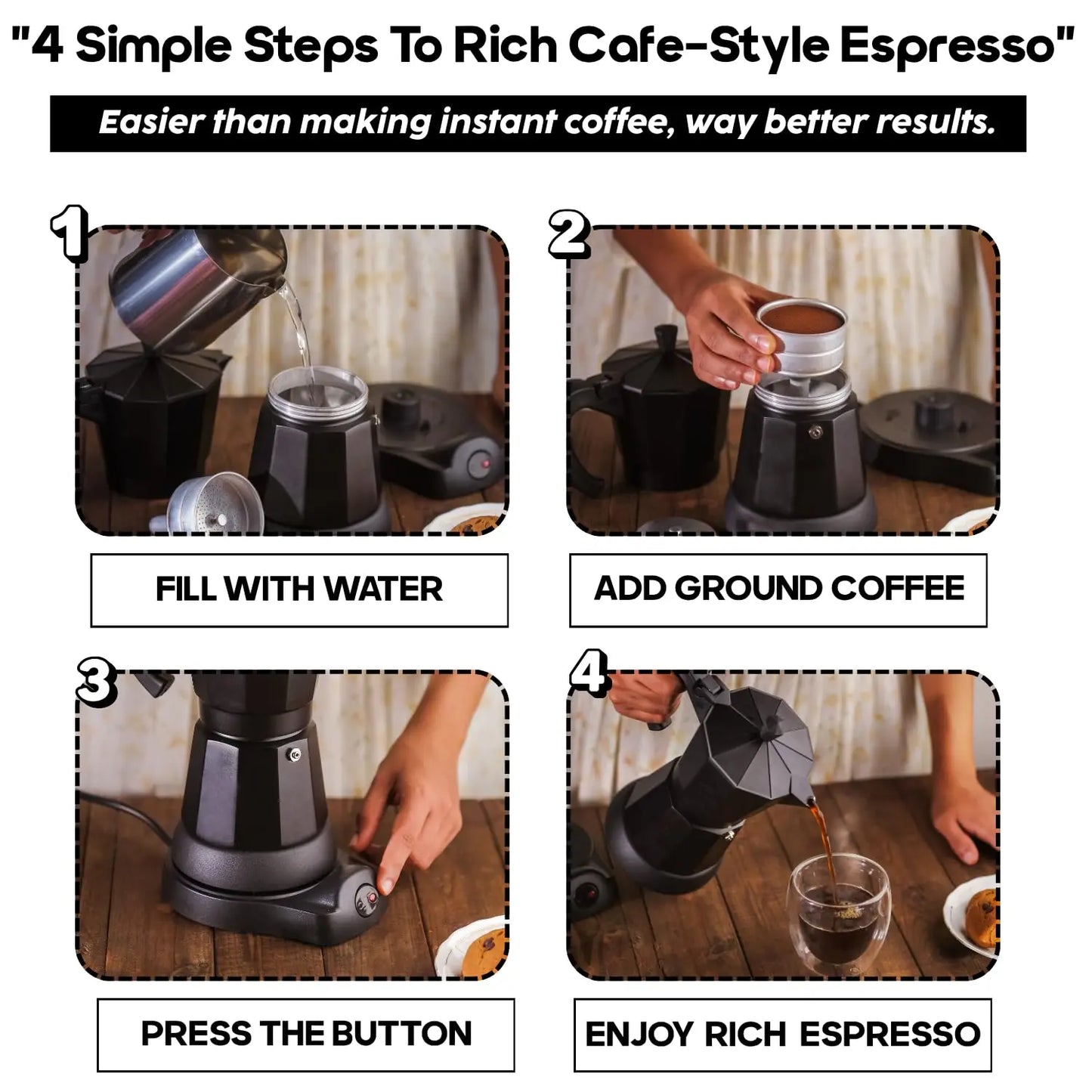 "4 Simple Steps To Rich Cafe-Style Espresso"

Easier than making instant coffee, way better results.

1

FILL WITH WATER

2

ADD GROUND COFFEE

3

PRESS THE BUTTON

4

ENJOY RICH ESPRESSO