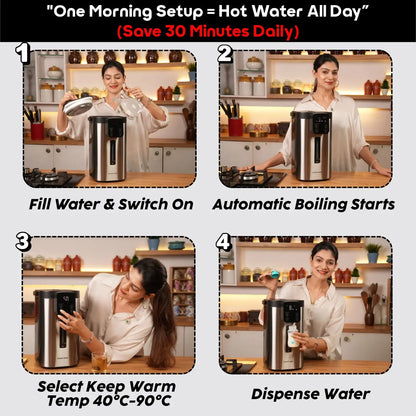 "One Morning Setup = Hot Water All Day"
(Save 30 Minutes Daily)

1

Fill Water & Switch On

2

Automatic Boiling Starts

3

Select Keep Warm Temp 40°C-90°C

4

Dispense Water