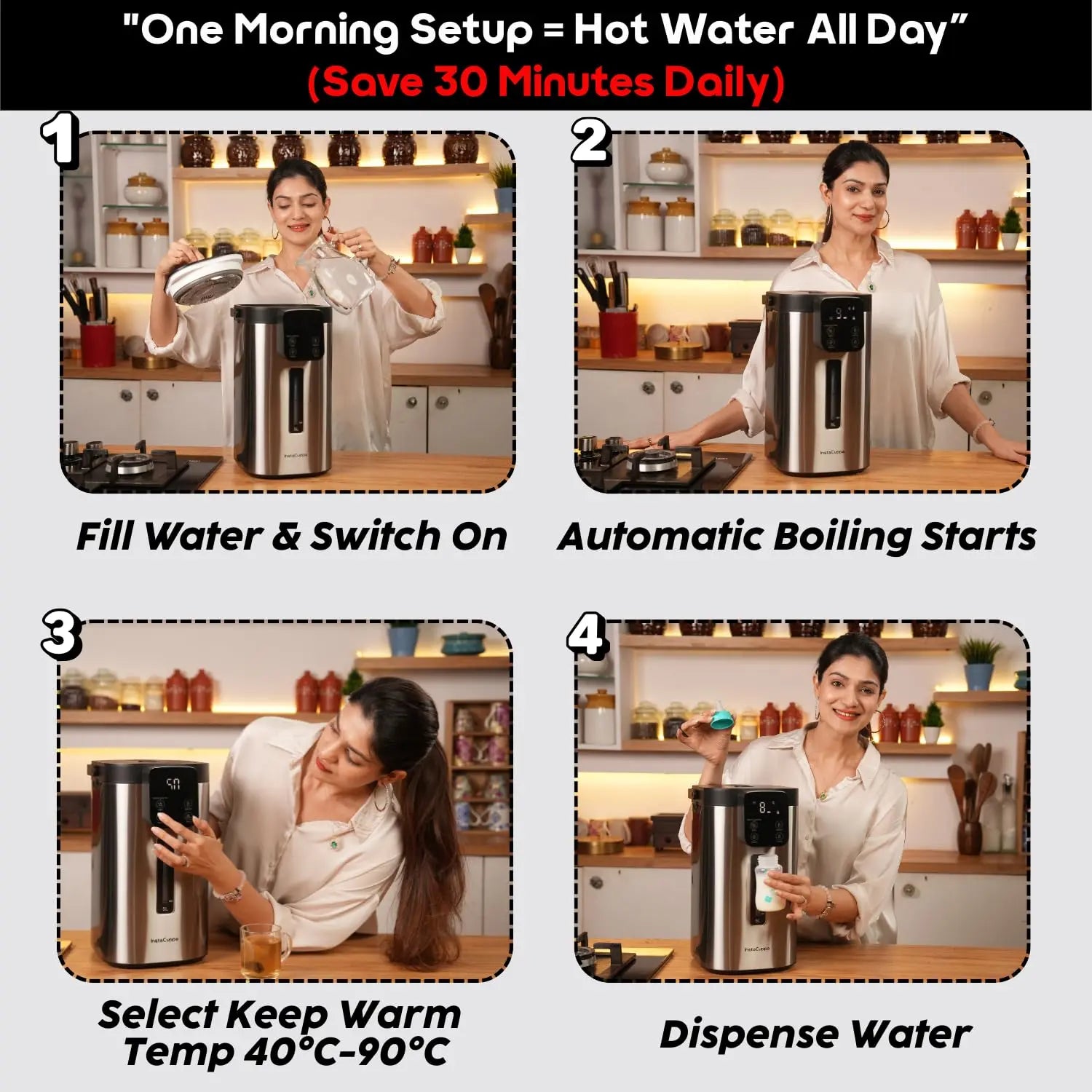 "One Morning Setup = Hot Water All Day"
(Save 30 Minutes Daily)

1

InstaCuppa

Fill Water & Switch On

2

InstaCuppa

Automatic Boiling Starts

3

InstaCuppa

Select Keep Warm Temp 40°C-90°C

4

InstaCuppa

Dispense Water