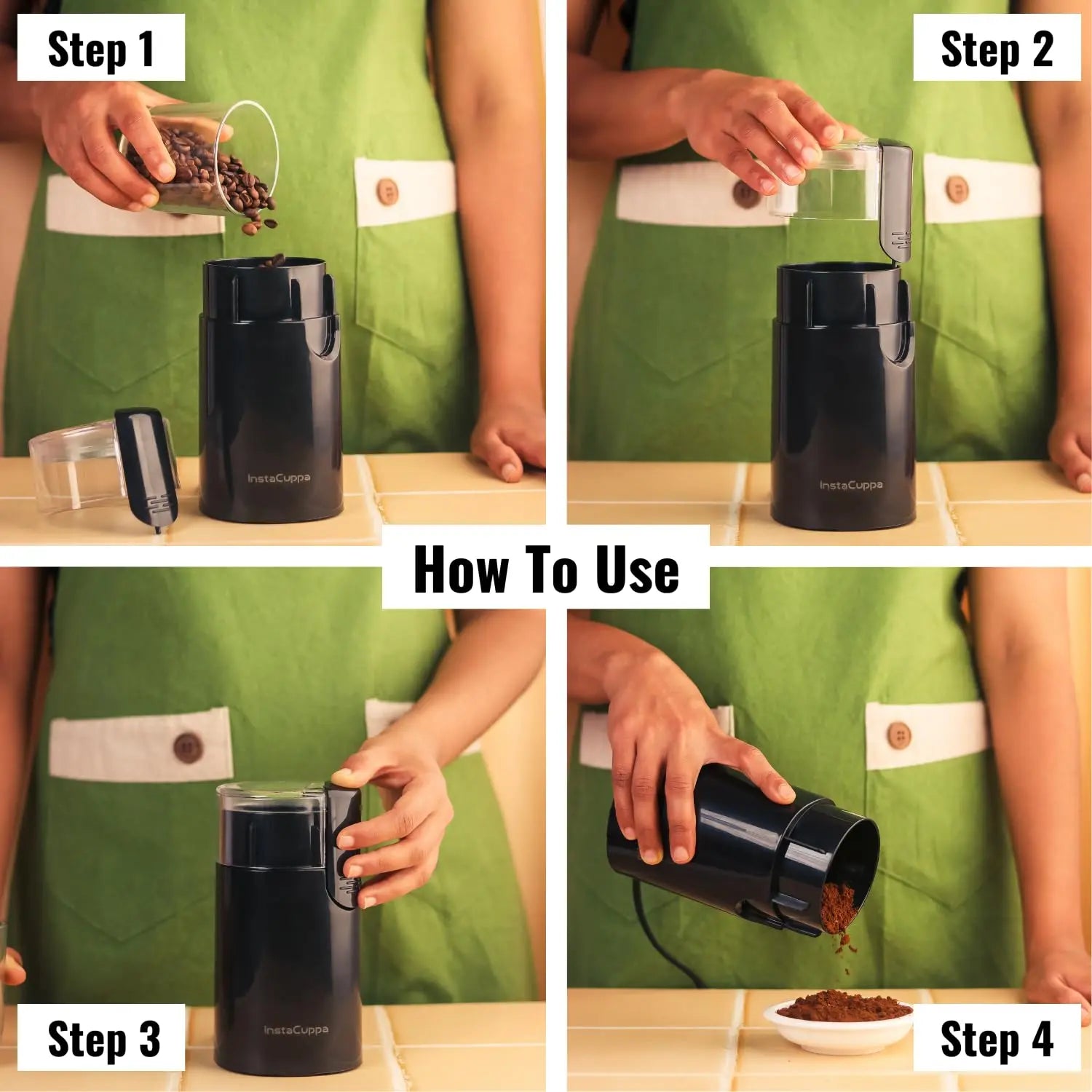 Step 1

InstaCuppa

Step 2

InstaCuppa

How To Use

Step 3

InstaCuppa

Step 4