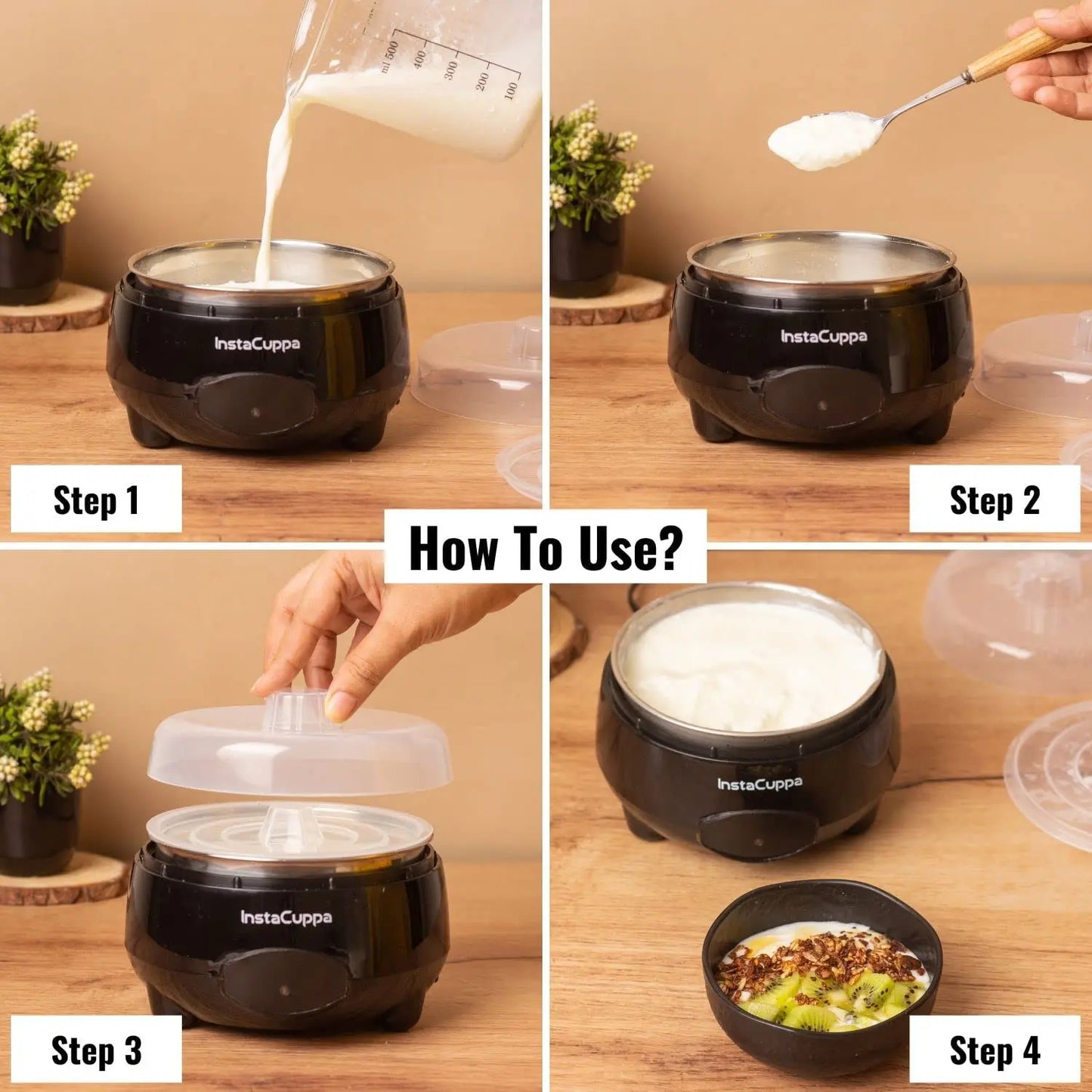 ml 500 400 300 200 100

InstaCuppa

Step 1

InstaCuppa

Step 2

How To Use?

InstaCuppa

Step 3

InstaCuppa

Step 4