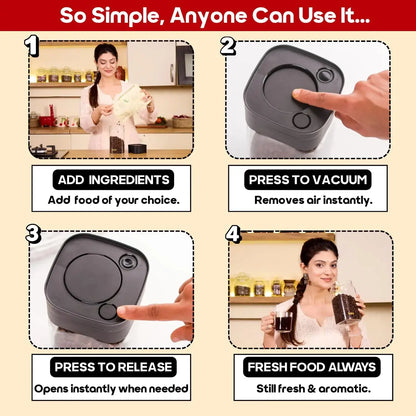 So Simple, Anyone Can Use It...

1

ADD INGREDIENTS
Add food of your choice.

2

PRESS TO VACUUM
Removes air instantly.

3

PRESS TO RELEASE
Opens instantly when needed

4

FRESH FOOD ALWAYS
Still fresh & aromatic.