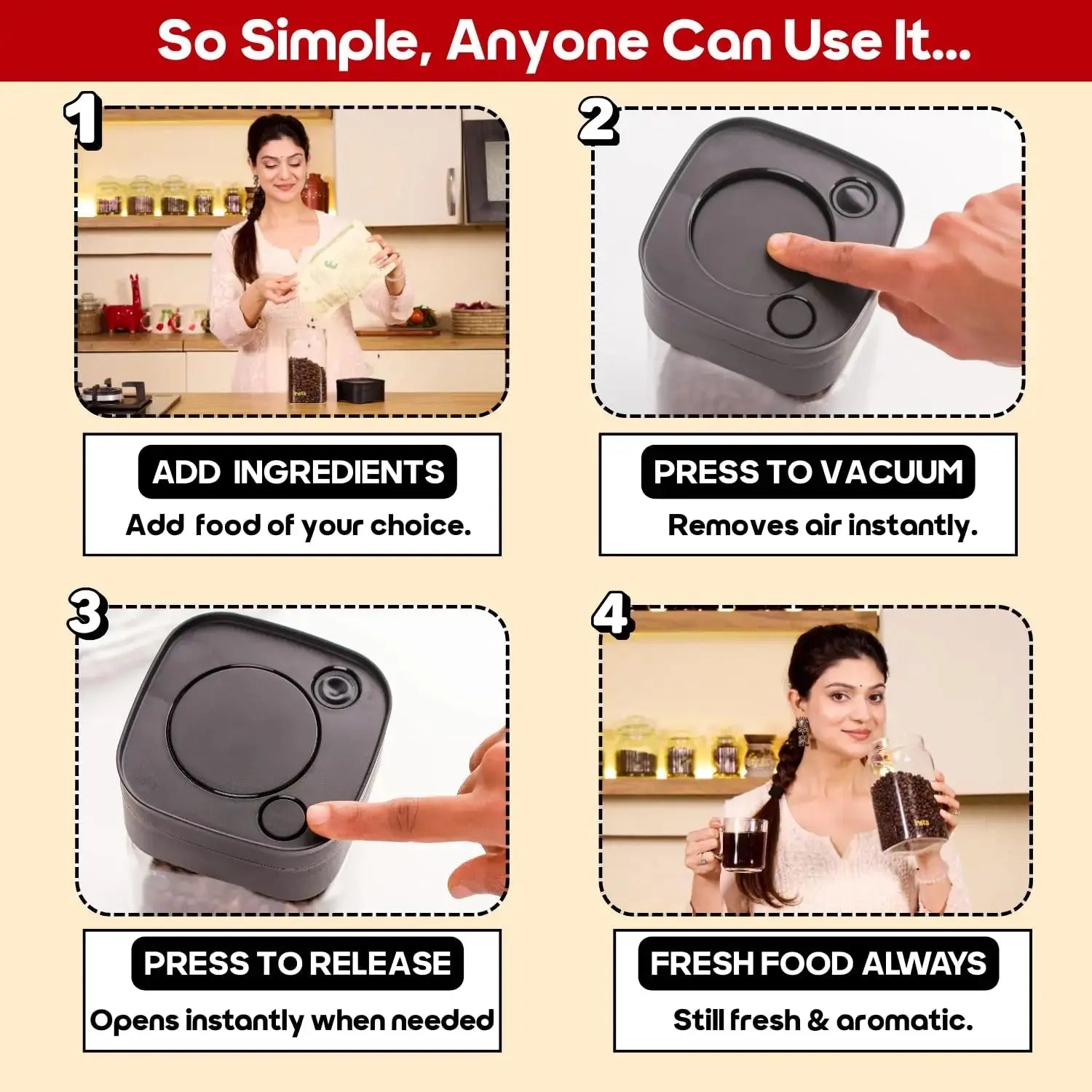 So Simple, Anyone Can Use It...

1

ADD INGREDIENTS

Add food of your choice.

2

PRESS TO VACUUM

Removes air instantly.

3

PRESS TO RELEASE

Opens instantly when needed

4

FRESH FOOD ALWAYS

Still fresh & aromatic.