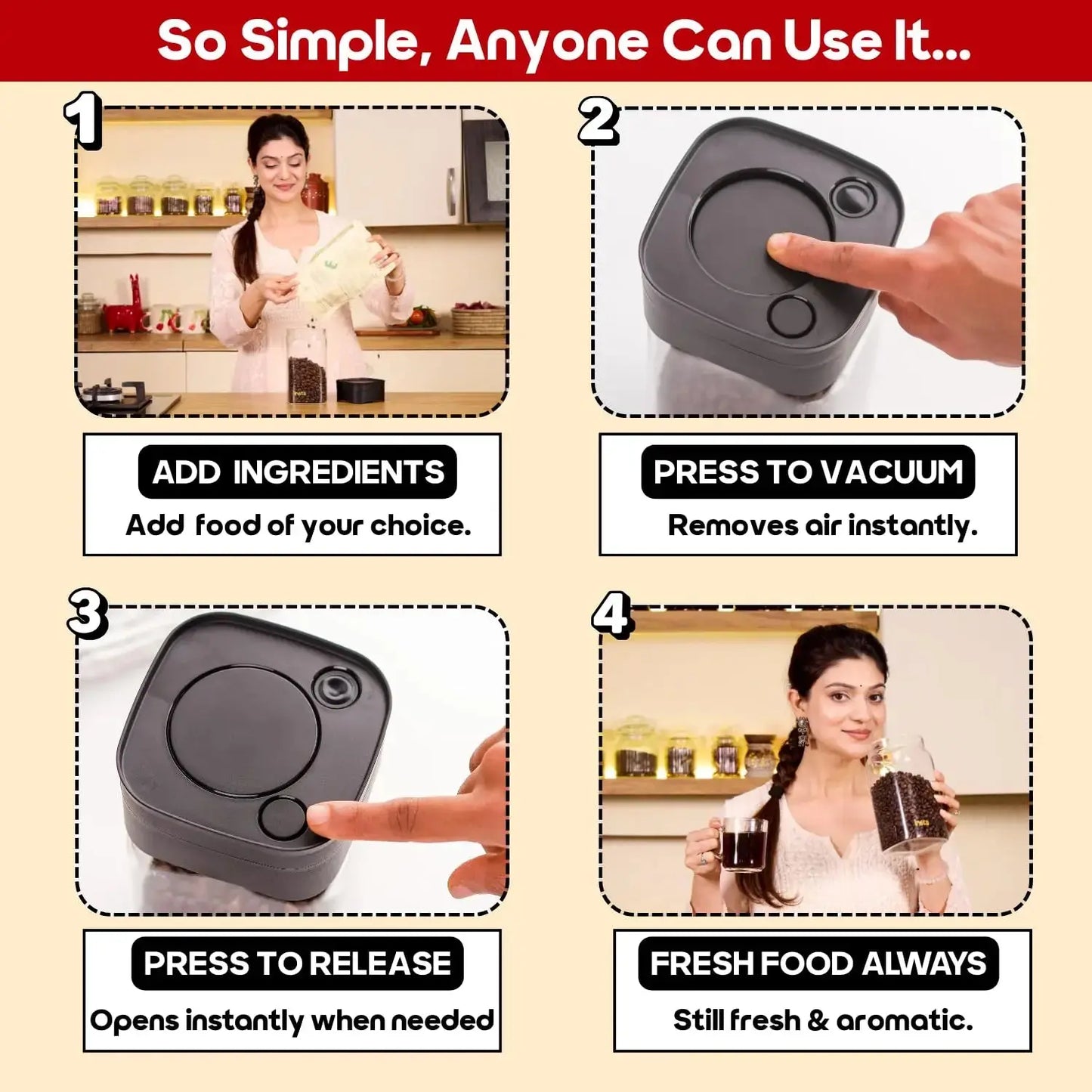 So Simple, Anyone Can Use It...

1

ADD INGREDIENTS

Add food of your choice.

2

PRESS TO VACUUM

Removes air instantly.

3

PRESS TO RELEASE

Opens instantly when needed

4

FRESH FOOD ALWAYS

Still fresh & aromatic.