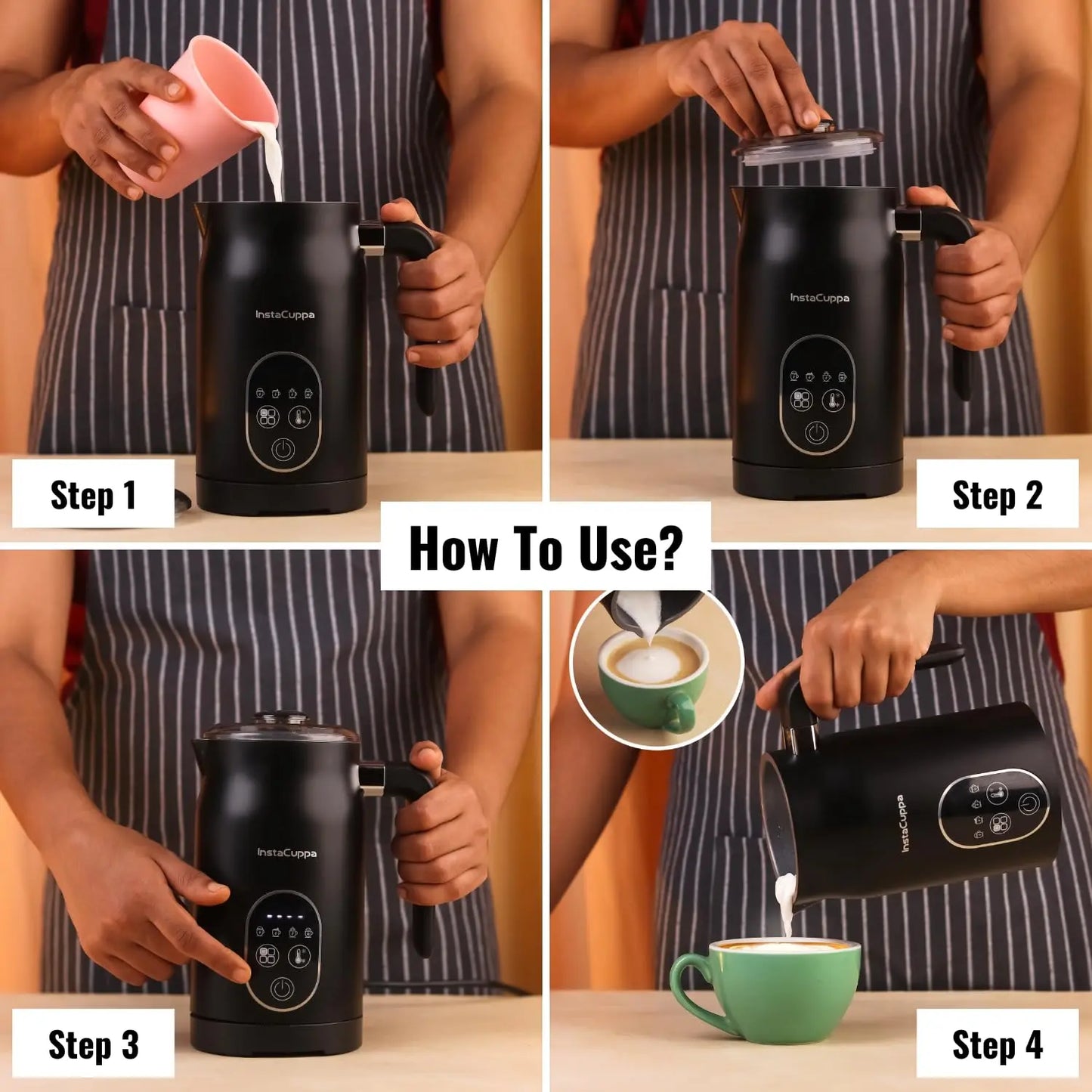 InstaCuppa

Step 1

InstaCuppa

Step 2

How To Use?

InstaCuppa

Step 3

InstaCuppa

Step 4