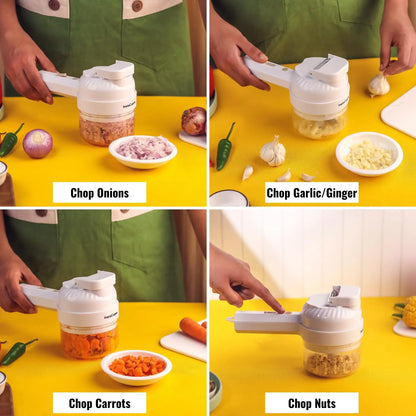 Chop Onions

Chop Garlic/Ginger

Chop Carrots

Chop Nuts