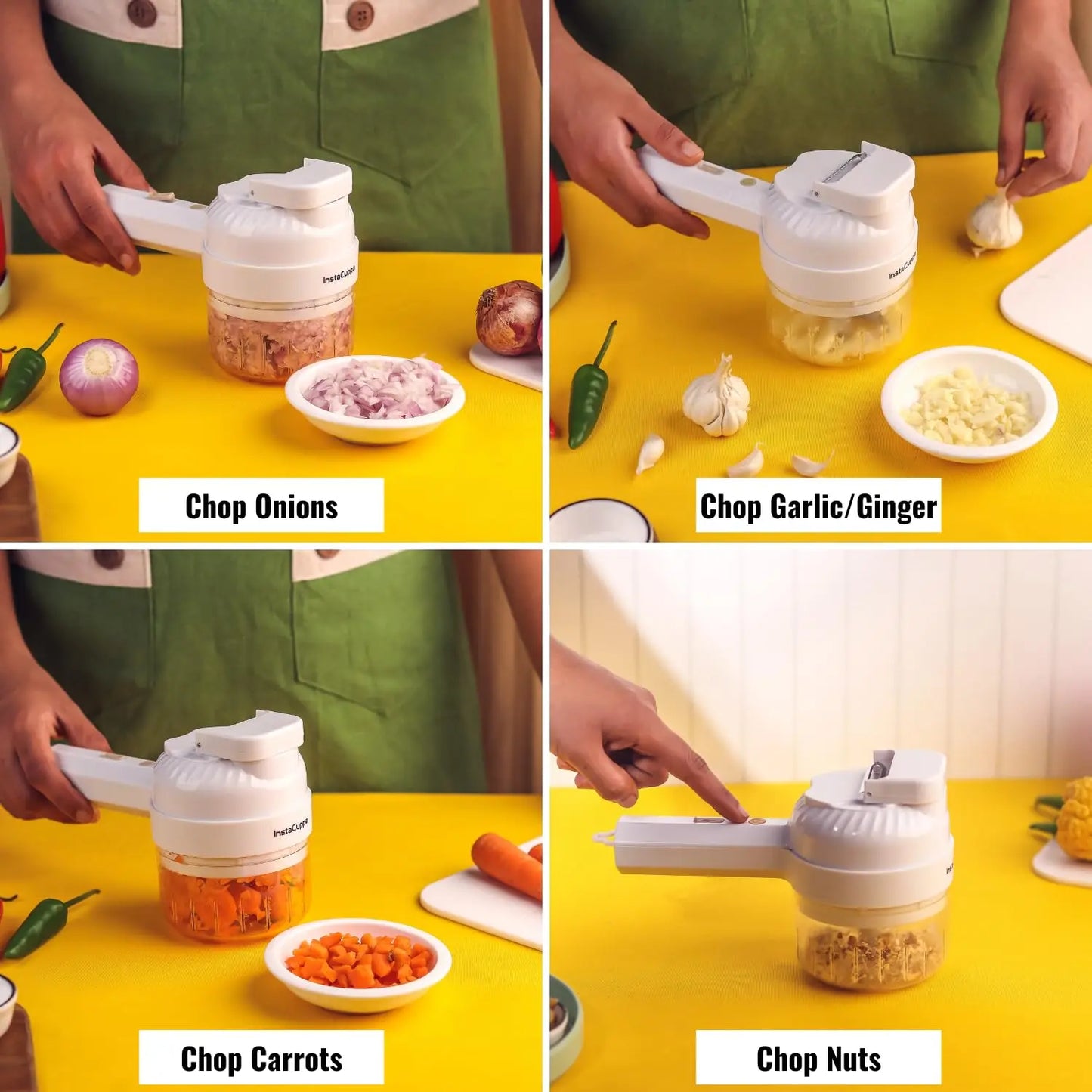 InstaCuppa

Chop Onions

InstaCuppa

Chop Garlic/Ginger

InstaCuppa

Chop Carrots

Chop Nuts