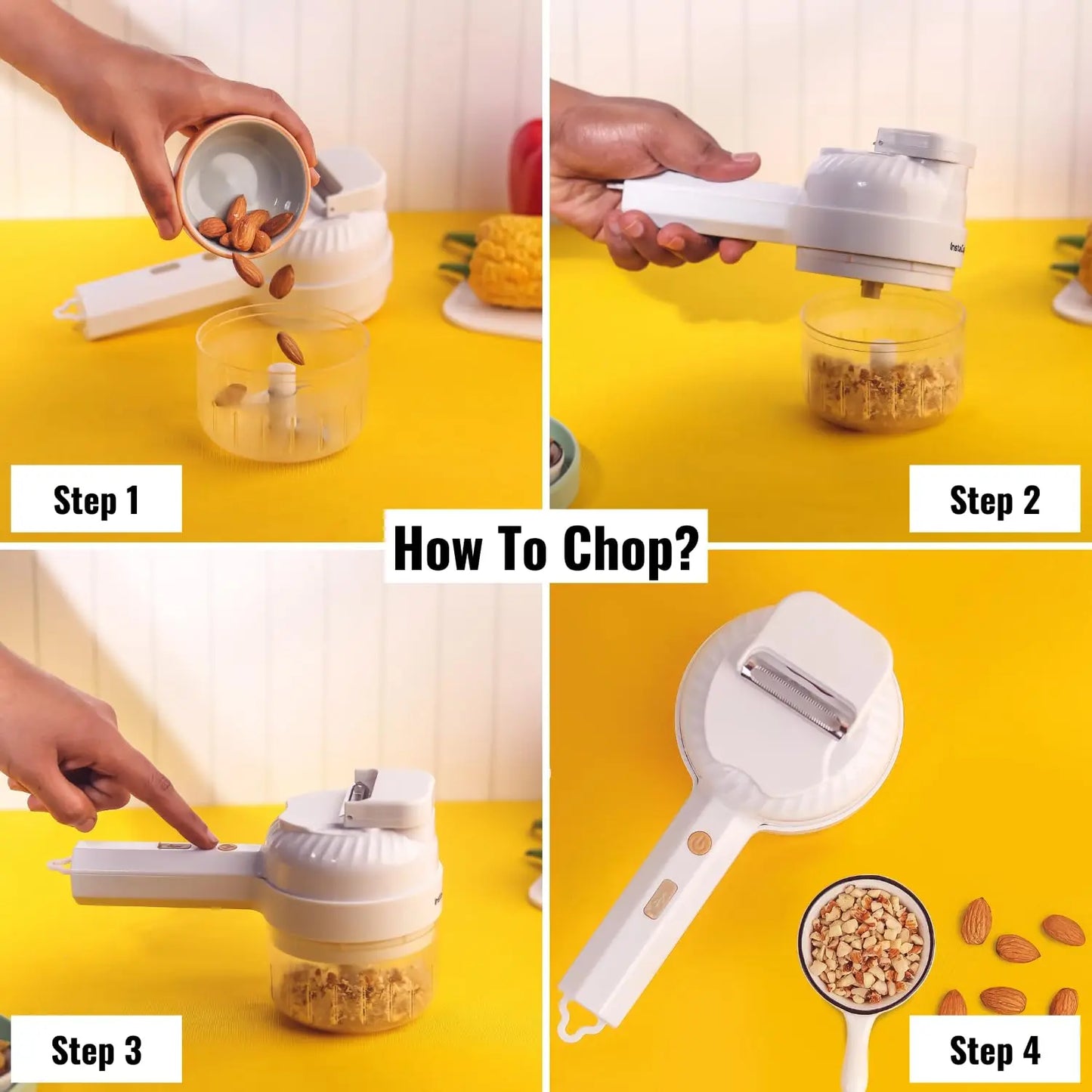 Step 1

Step 2

How To Chop?

Step 3

Step 4