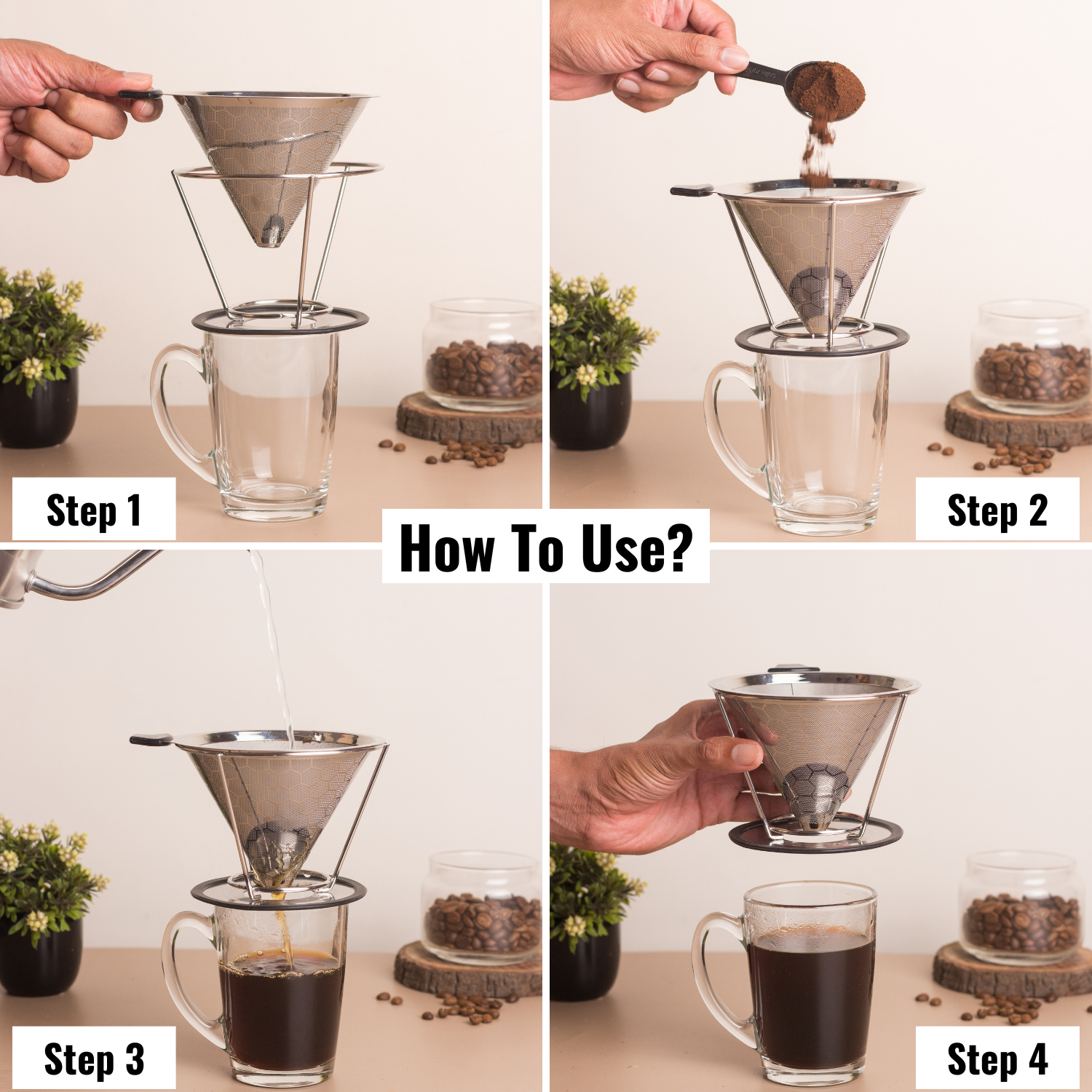 Step 1

Step 2

How To Use?

Step 3

Step 4