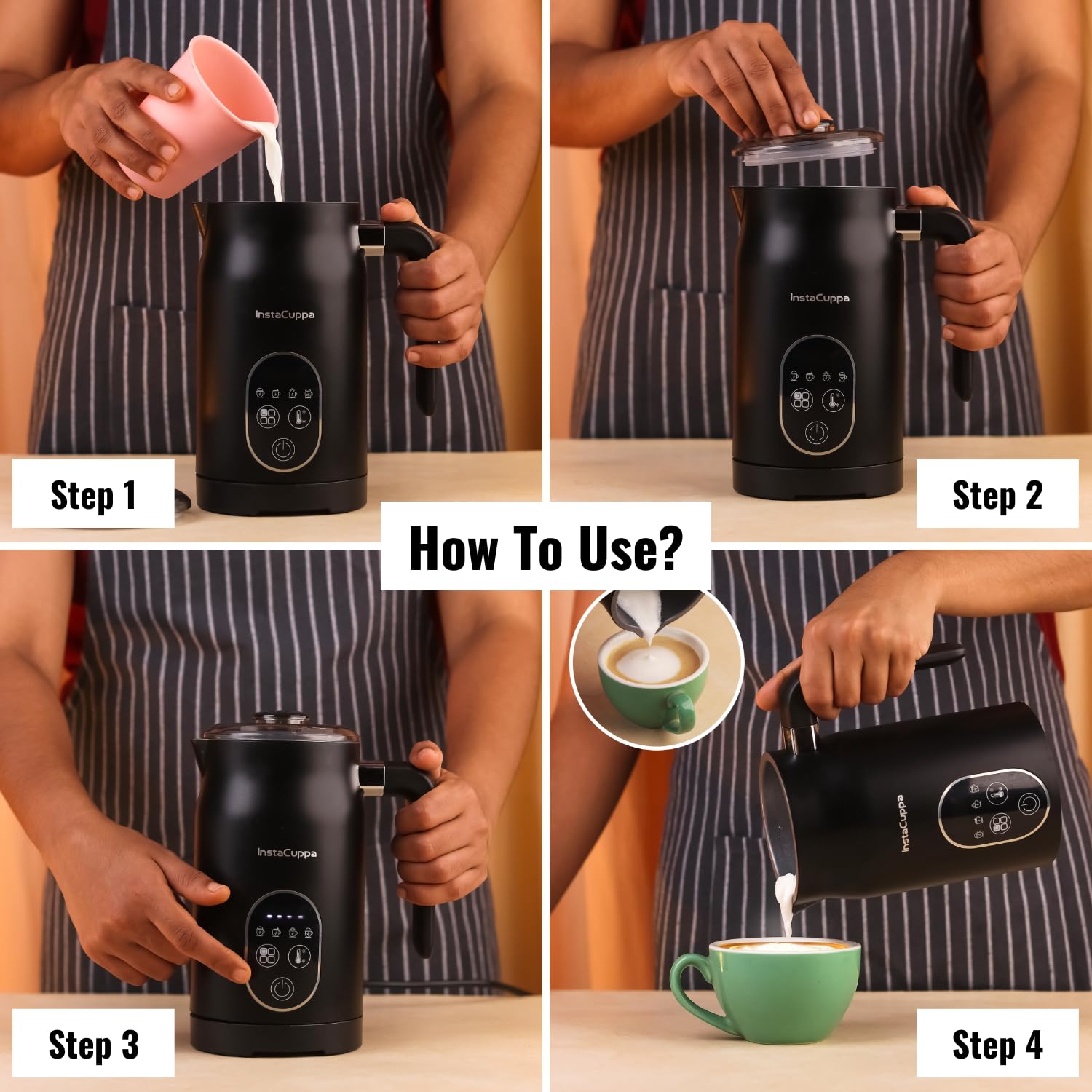 InstaCuppa

Step 1

InstaCuppa

Step 2

How To Use?

InstaCuppa

Step 3

InstaCuppa

Step 4