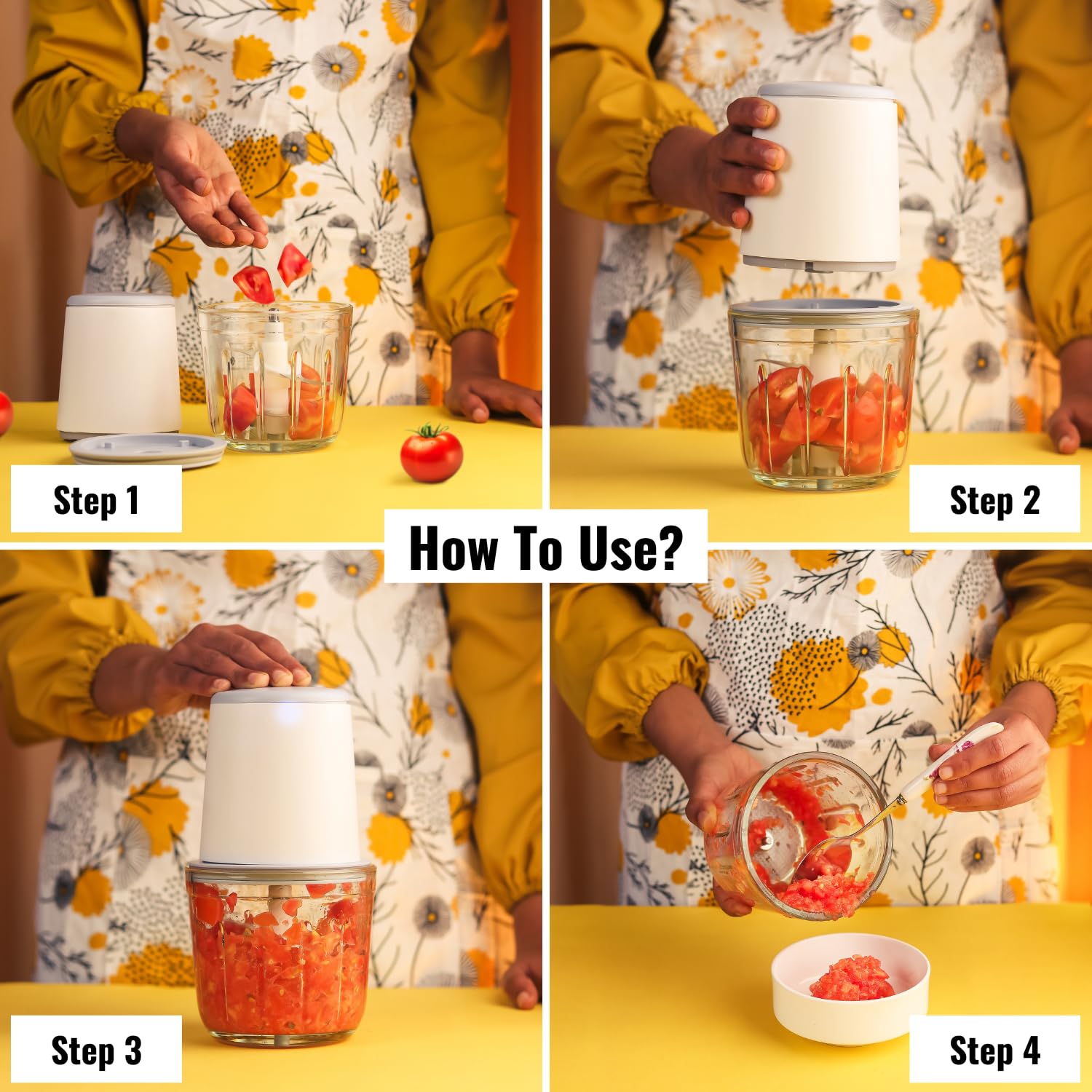 Step 1

Step 2

How To Use?

Step 3

Step 4