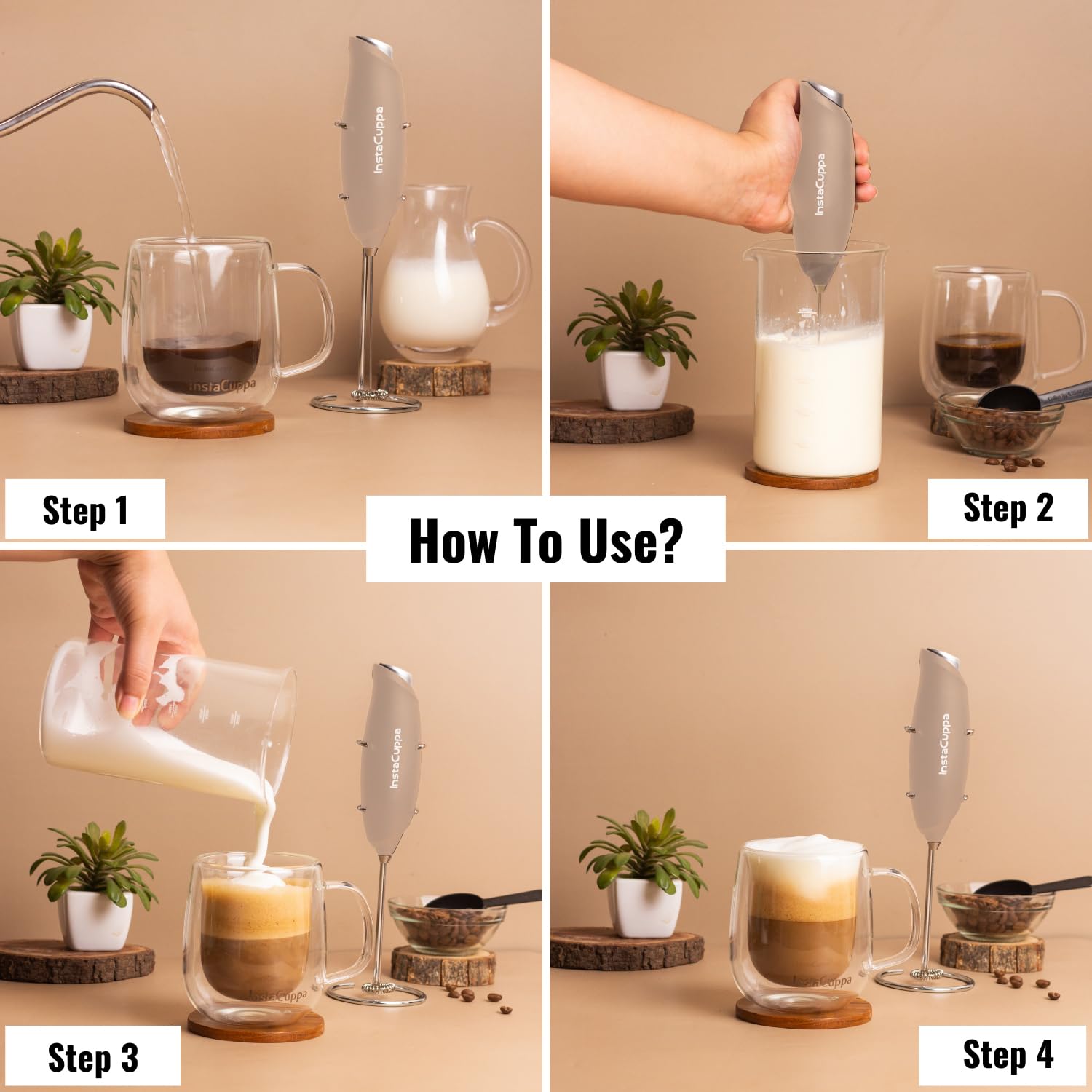 InstaCuppa

InstaCuppa

Step 1

InstaCuppa

Step 2

How To Use?

InstaCuppa

InstaCuppa

Step 3

InstaCuppa

InstaCuppa

Step 4