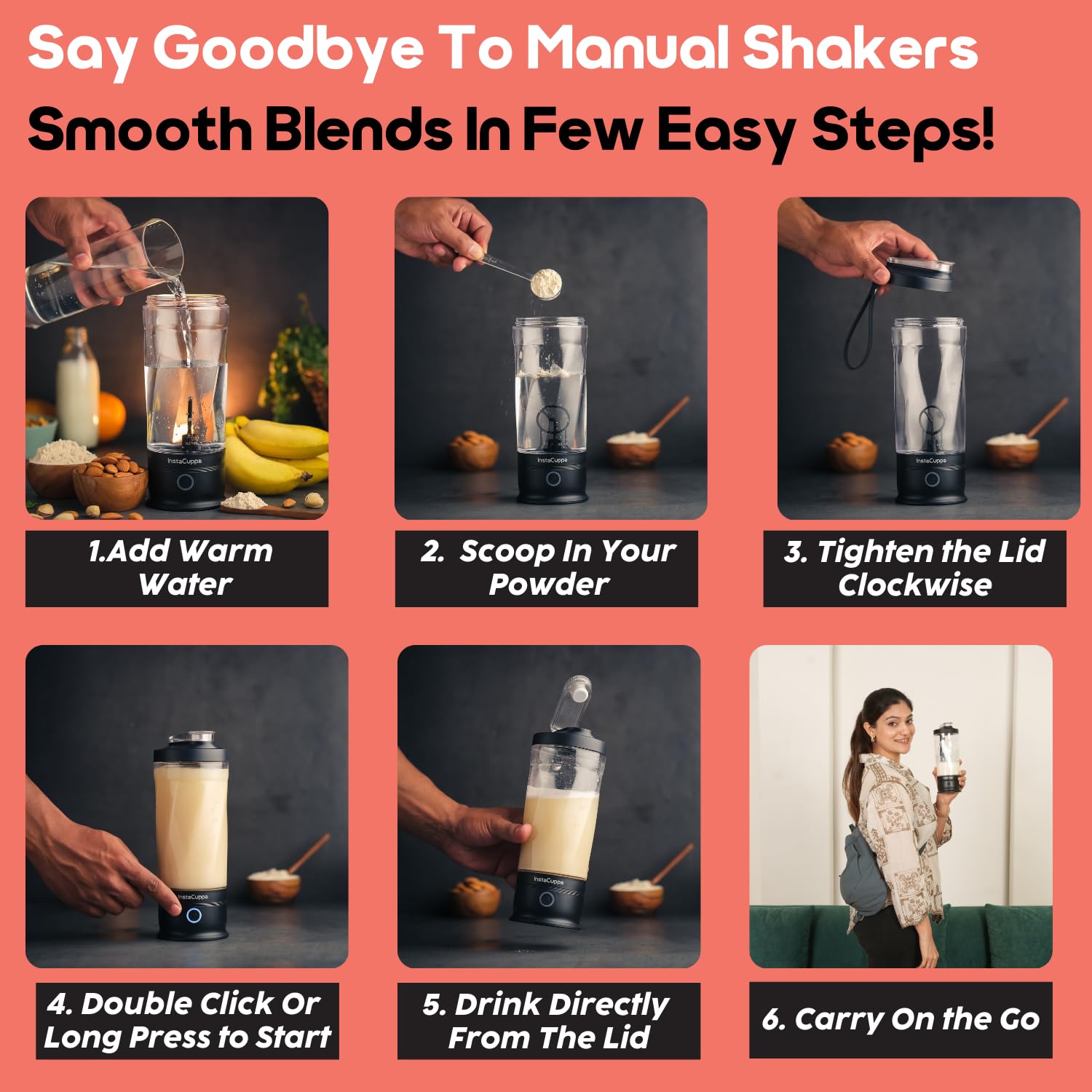 Say Goodbye To Manual Shakers

Smooth Blends In Few Easy Steps!

InstaCuppa

1.Add Warm Water

InstaCuppa

2. Scoop In Your Powder

InstaCuppa

3. Tighten the Lid Clockwise

InstaCuppa

4. Double Click Or Long Press to Start

InstaCuppa

5. Drink Directly From The Lid

6. Carry On the Go