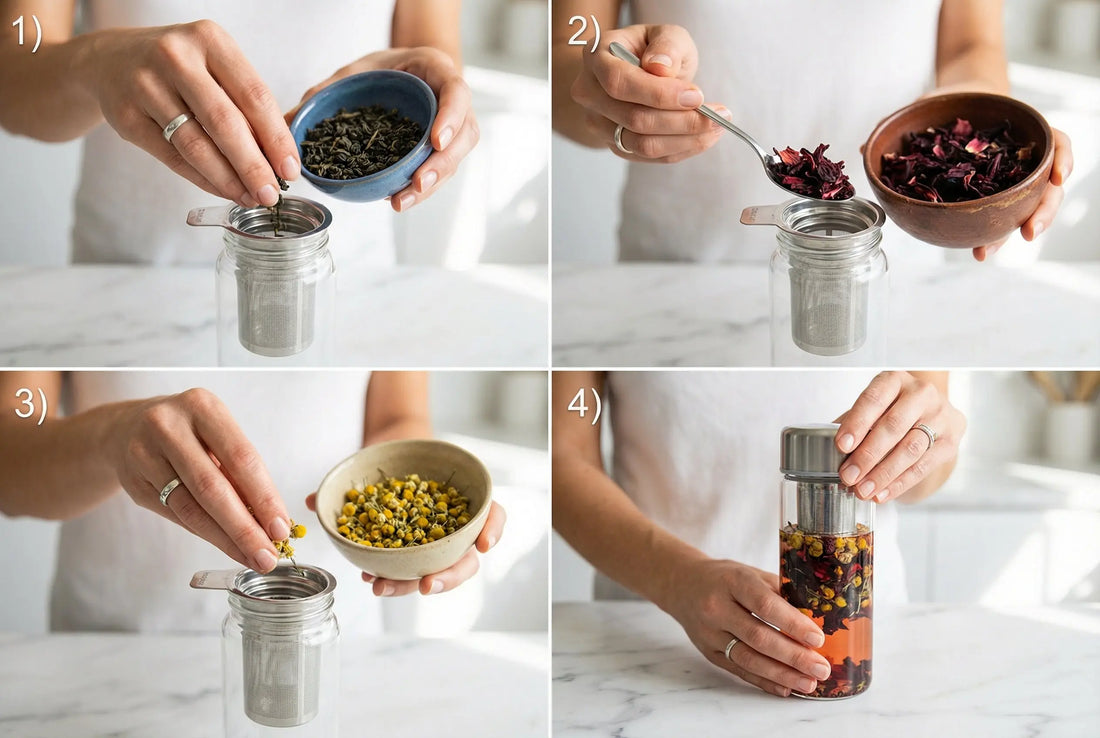 1)

2)

3)

4)