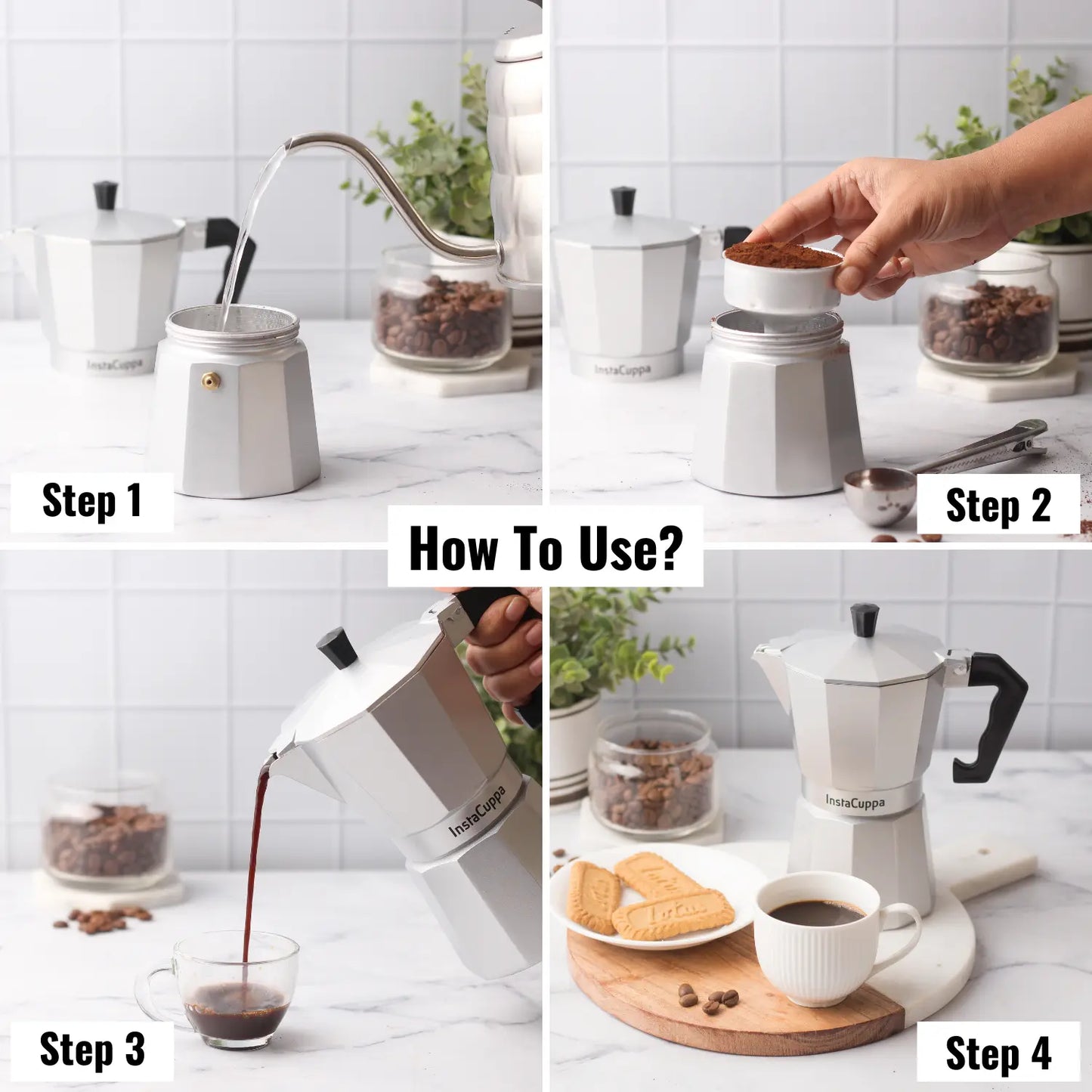 InstaCuppa

Step 1

InstaCuppa

Step 2

How To Use?

InstaCuppa

Step 3

InstaCuppa

Lotus

Lotus

Step 4