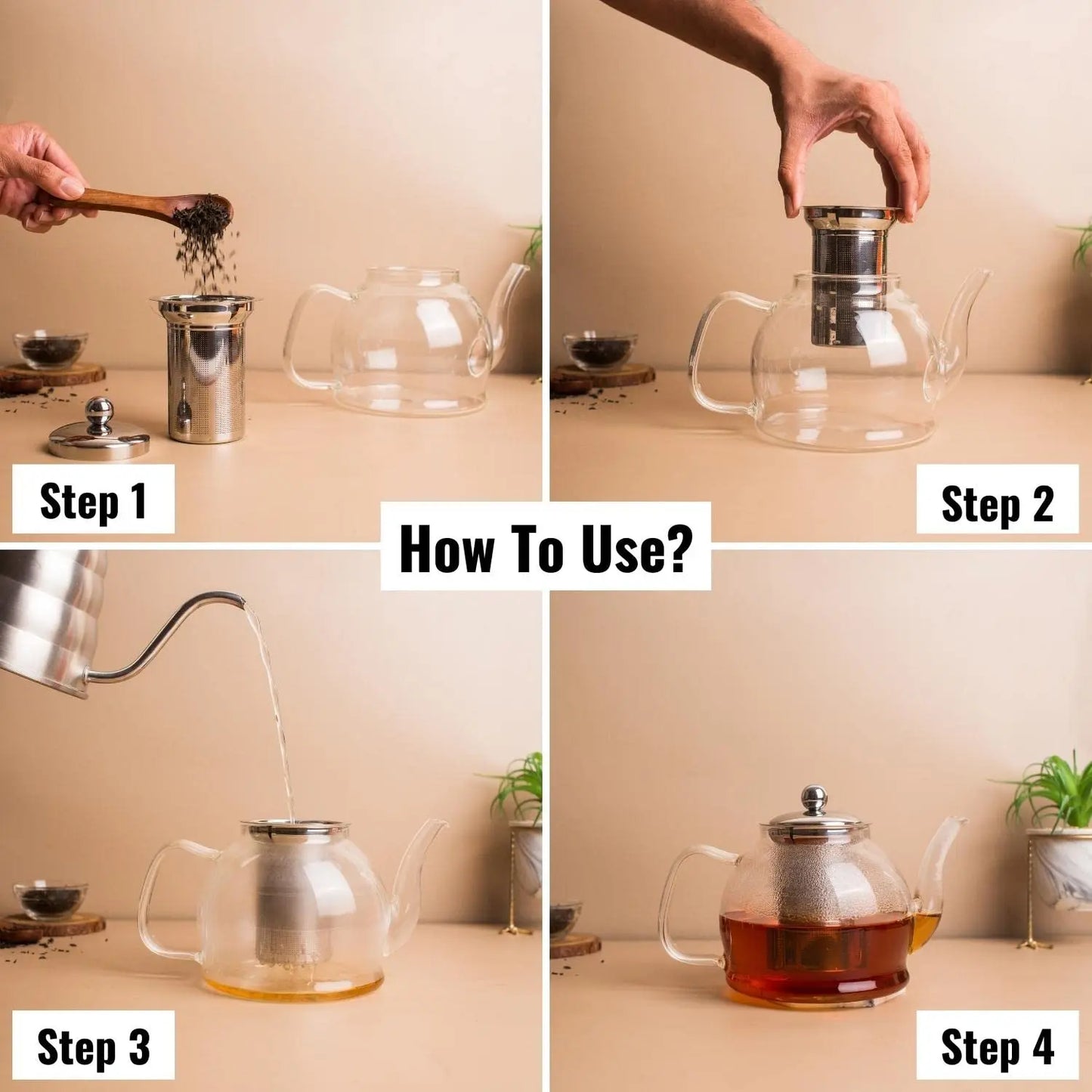 Step 1

Step 2

How To Use?

Step 3

Step 4