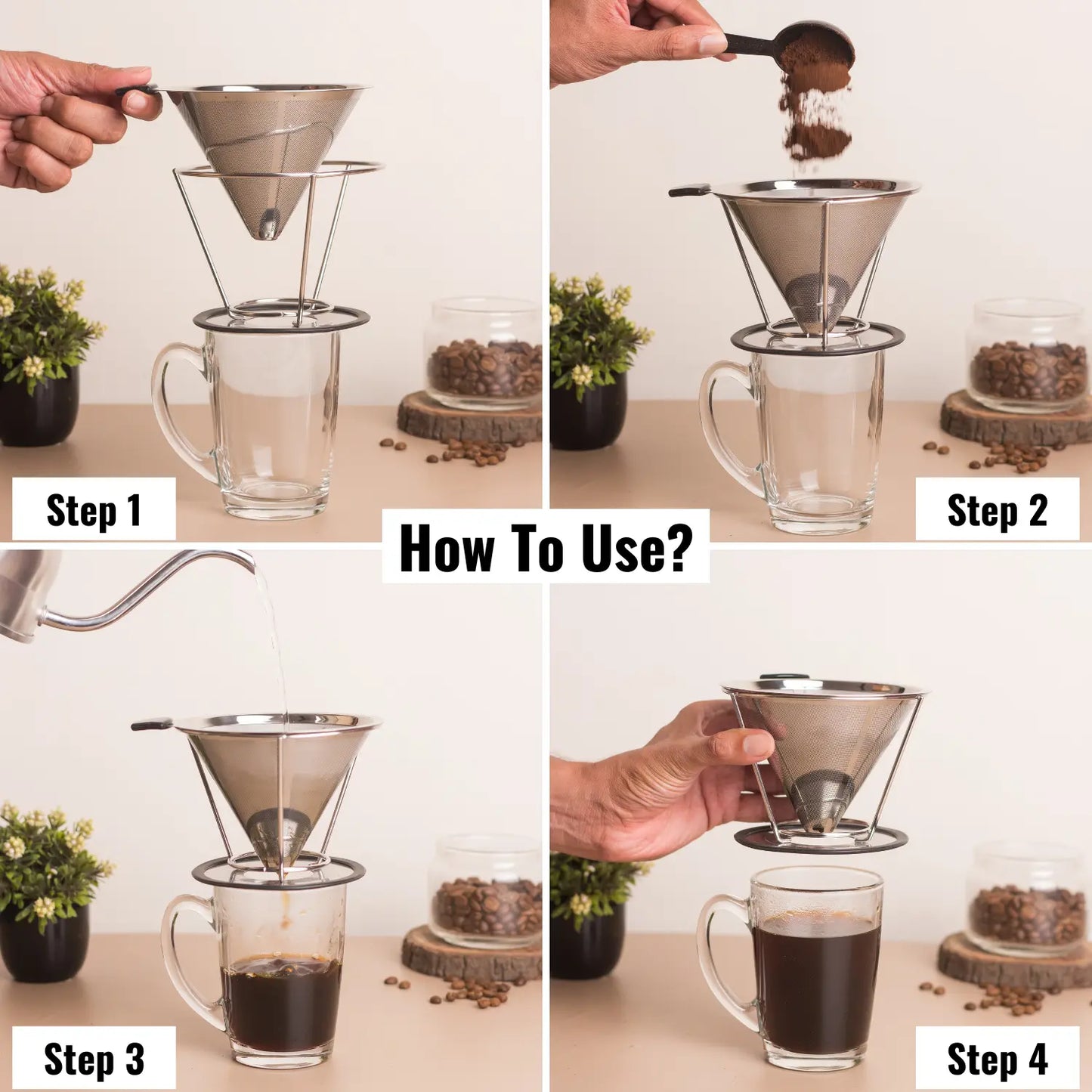 Step 1

Step 2

How To Use?

Step 3

Step 4