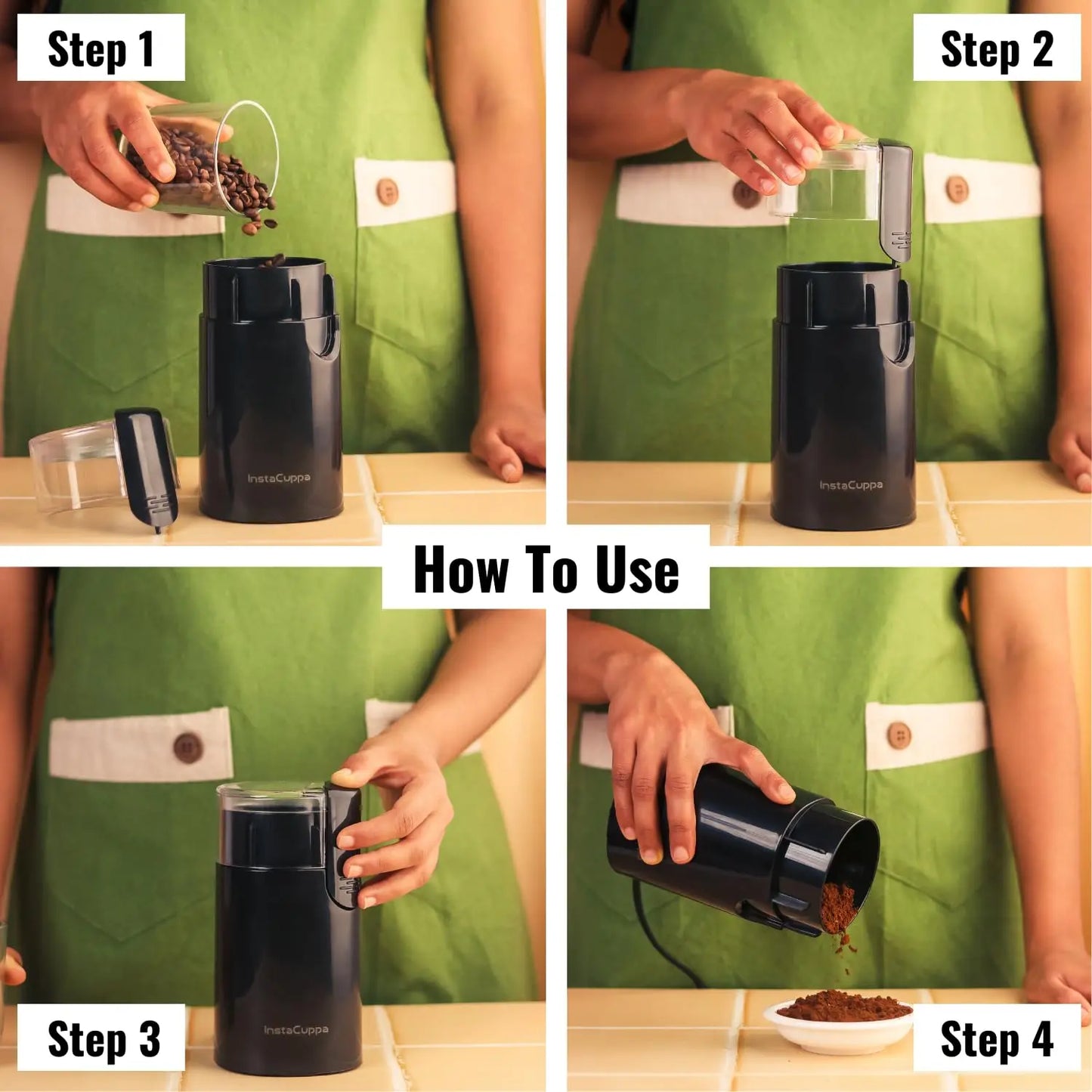 Step 1

InstaCuppa

Step 2

InstaCuppa

How To Use

Step 3

InstaCuppa

Step 4